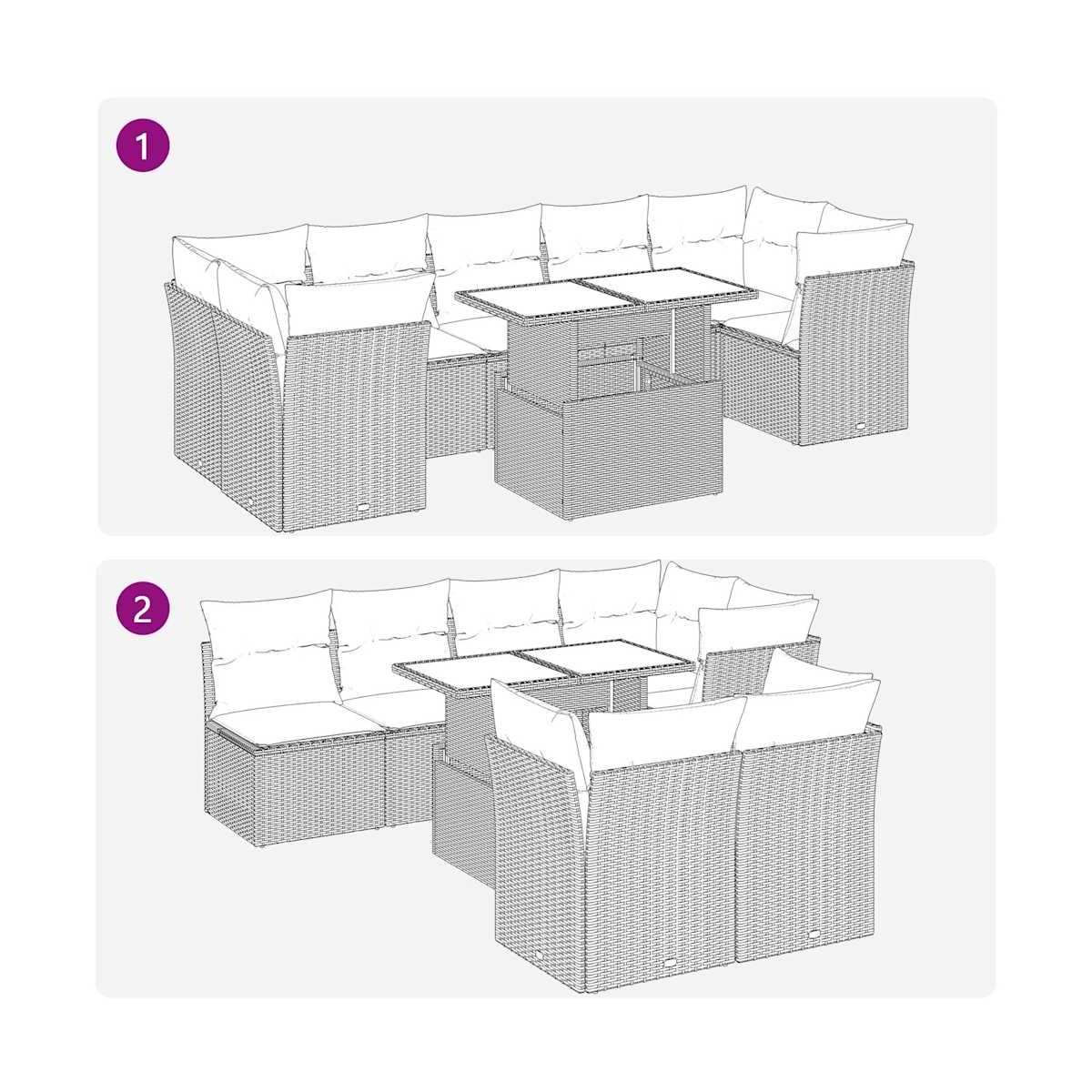 1

2