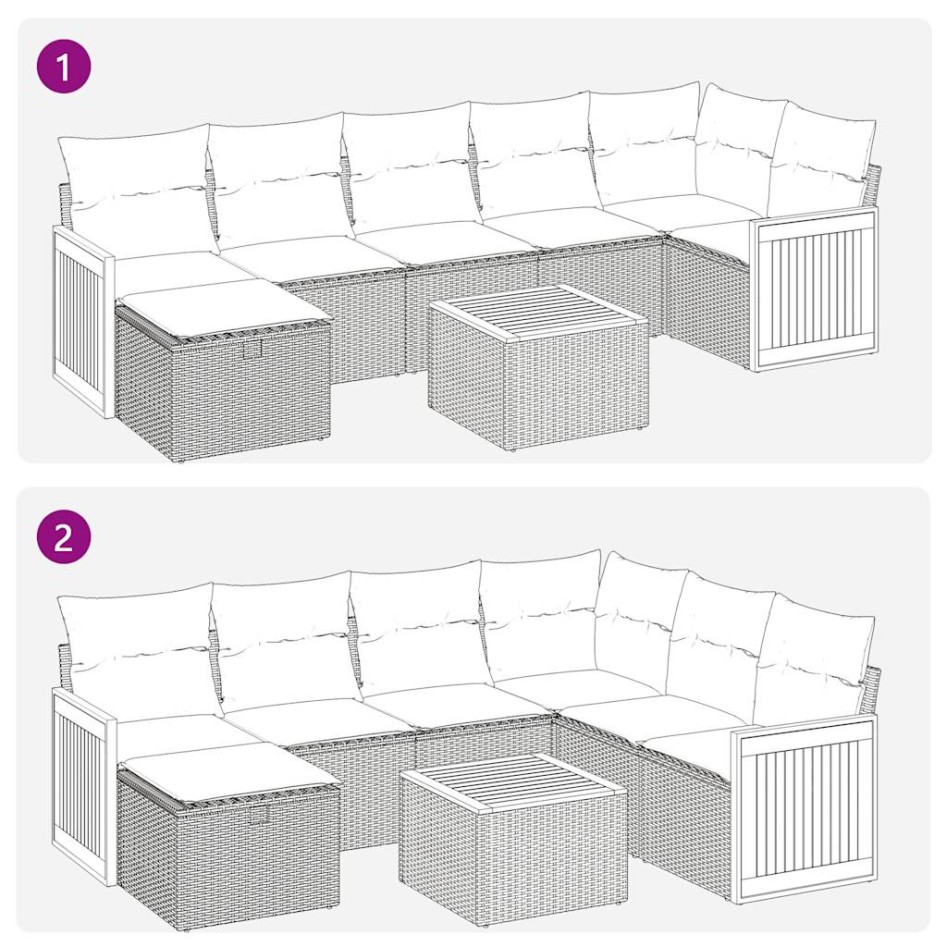 1

2