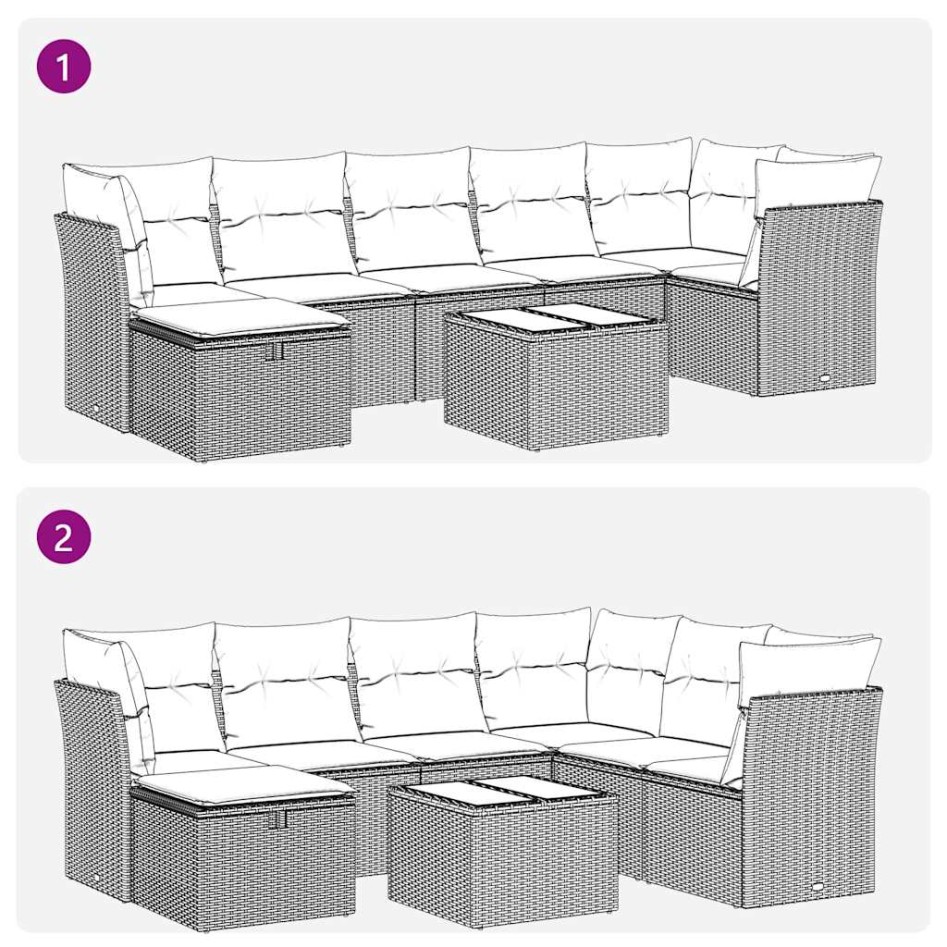 1

2