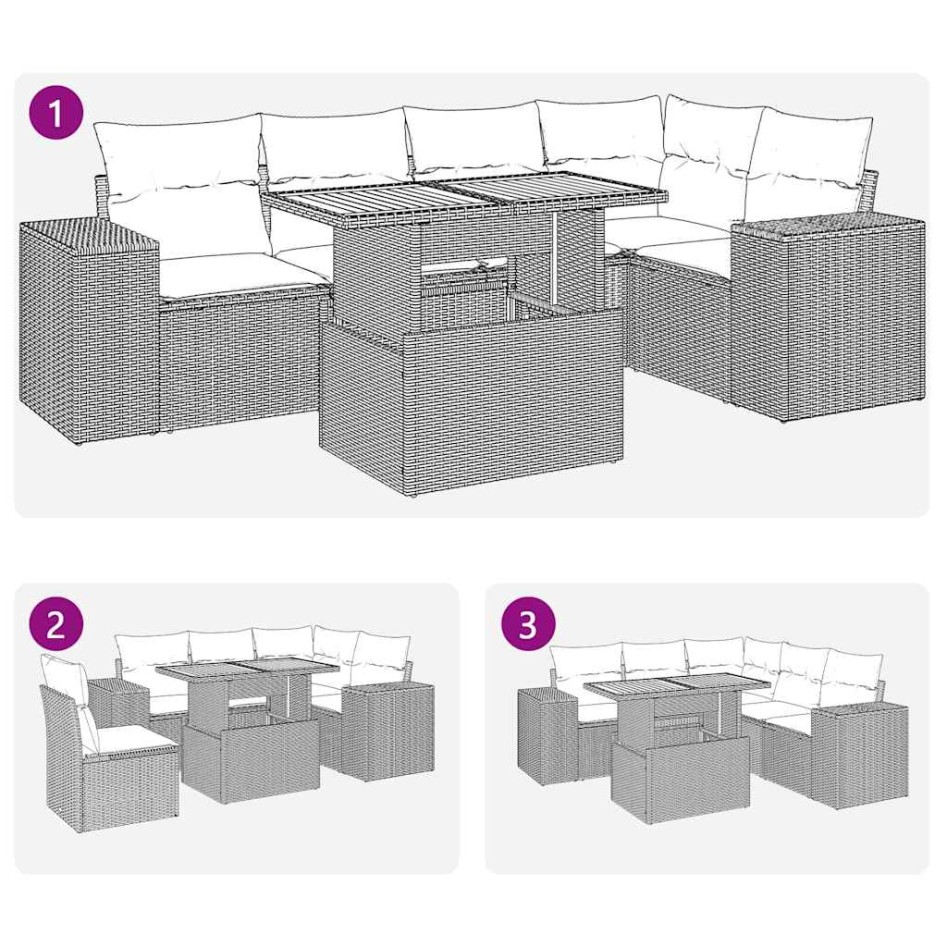 1

2

3