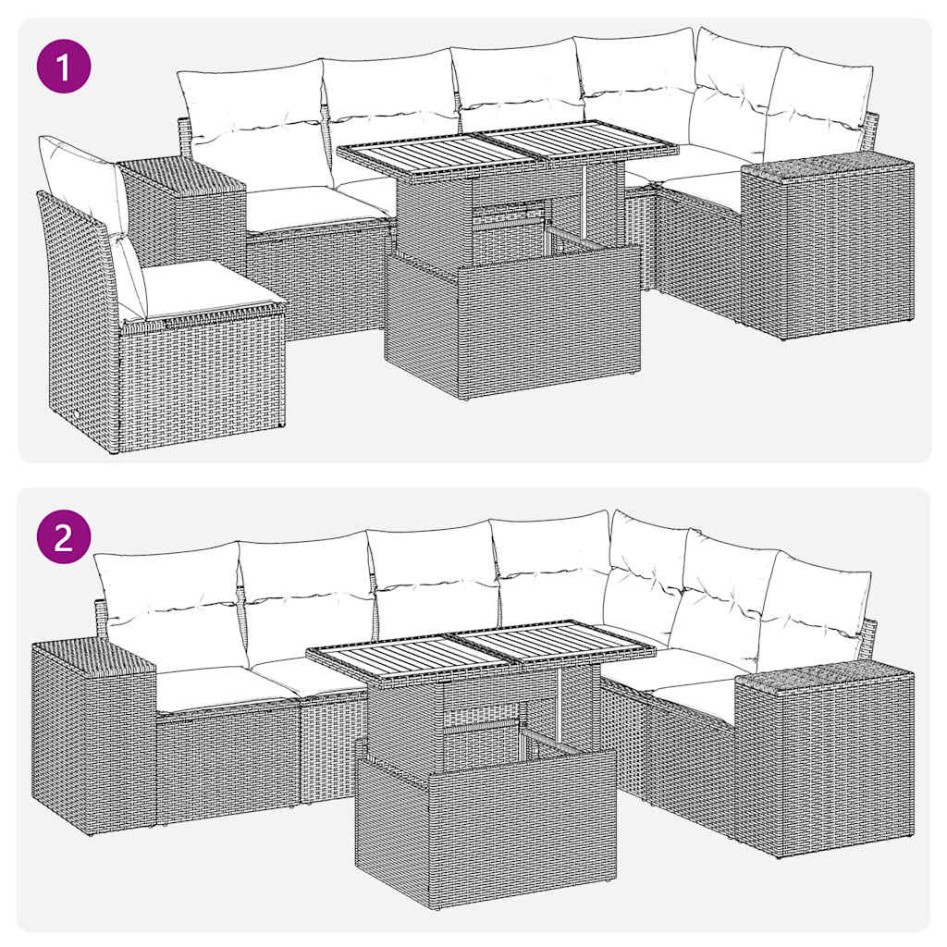 1

2