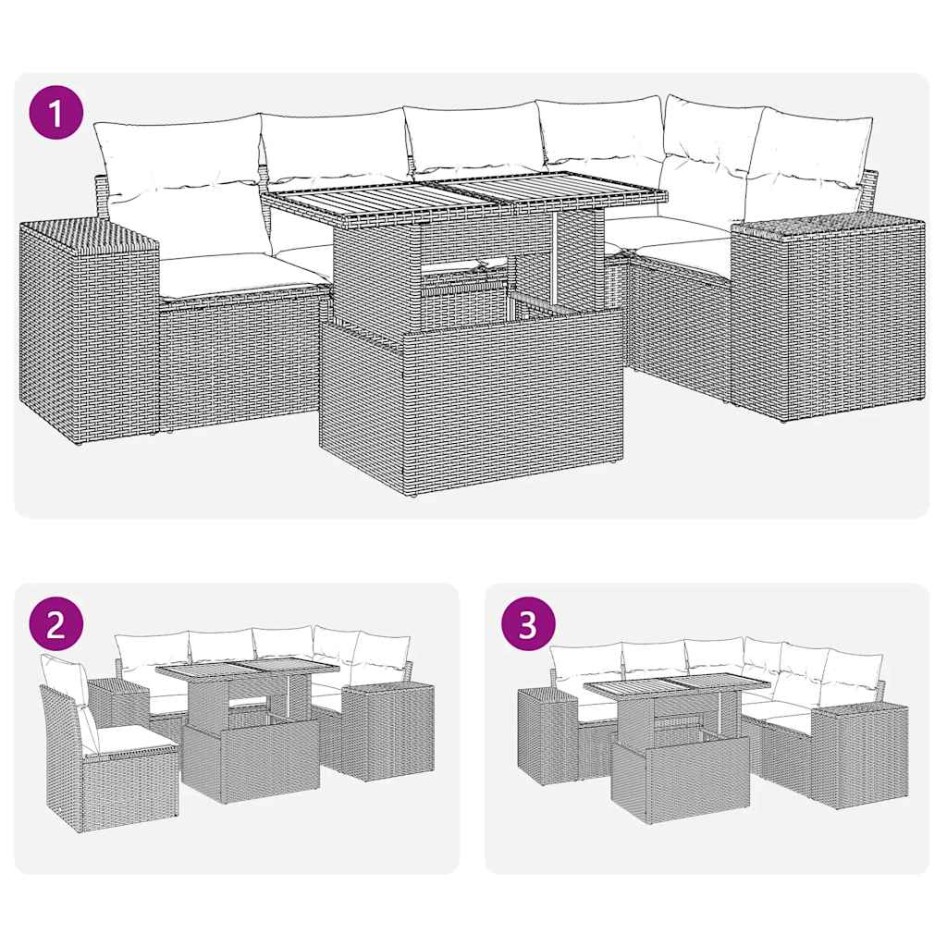 1

2

3