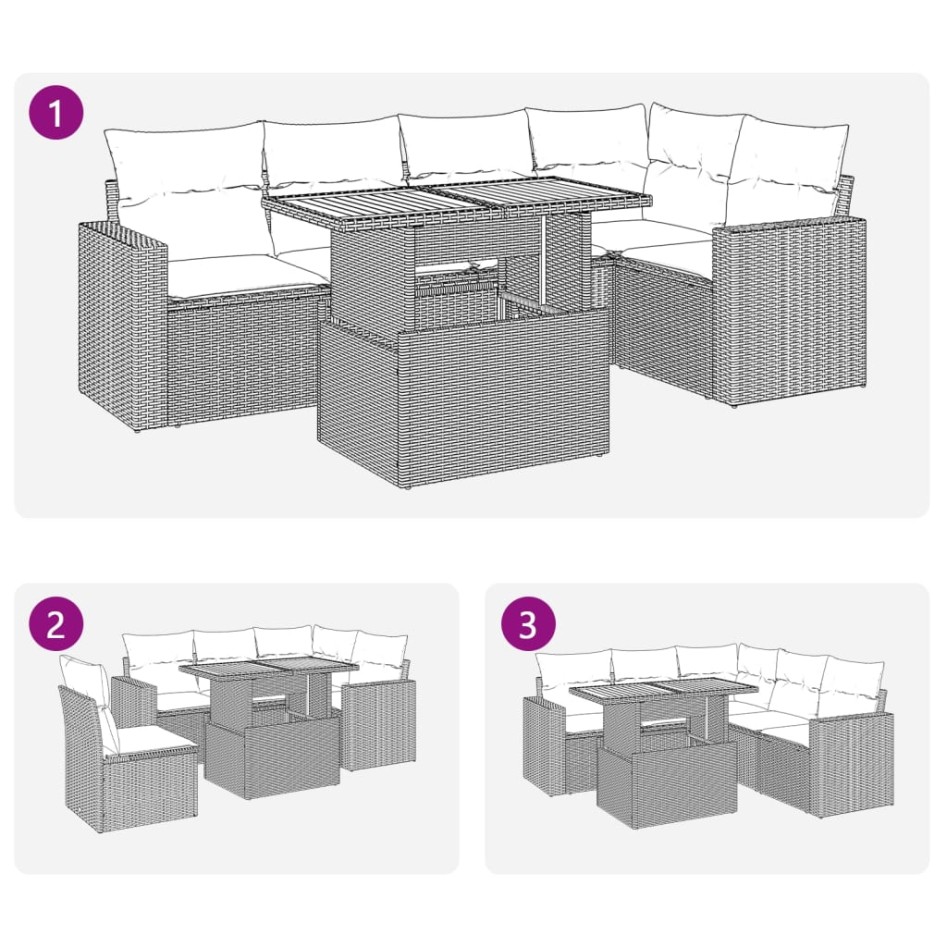 1

2

3