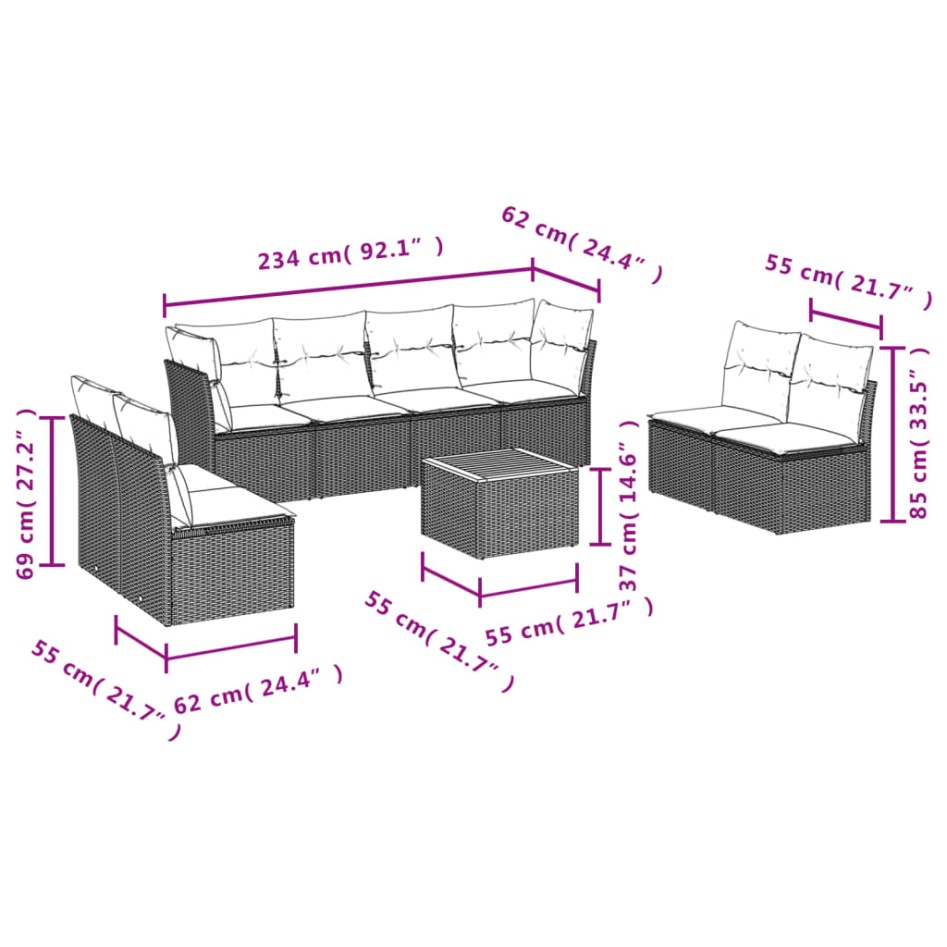 234 cm( 92.1" )
62 cm( 24.4" )
55 cm( 21.7" )
85 cm( 33.5" )
69 cm( 27.2" )
37 cm( 14.6" )
55 cm( 21.7" )
55 cm( 21.7" )
55 cm( 21.7" )
62 cm( 24.4" )