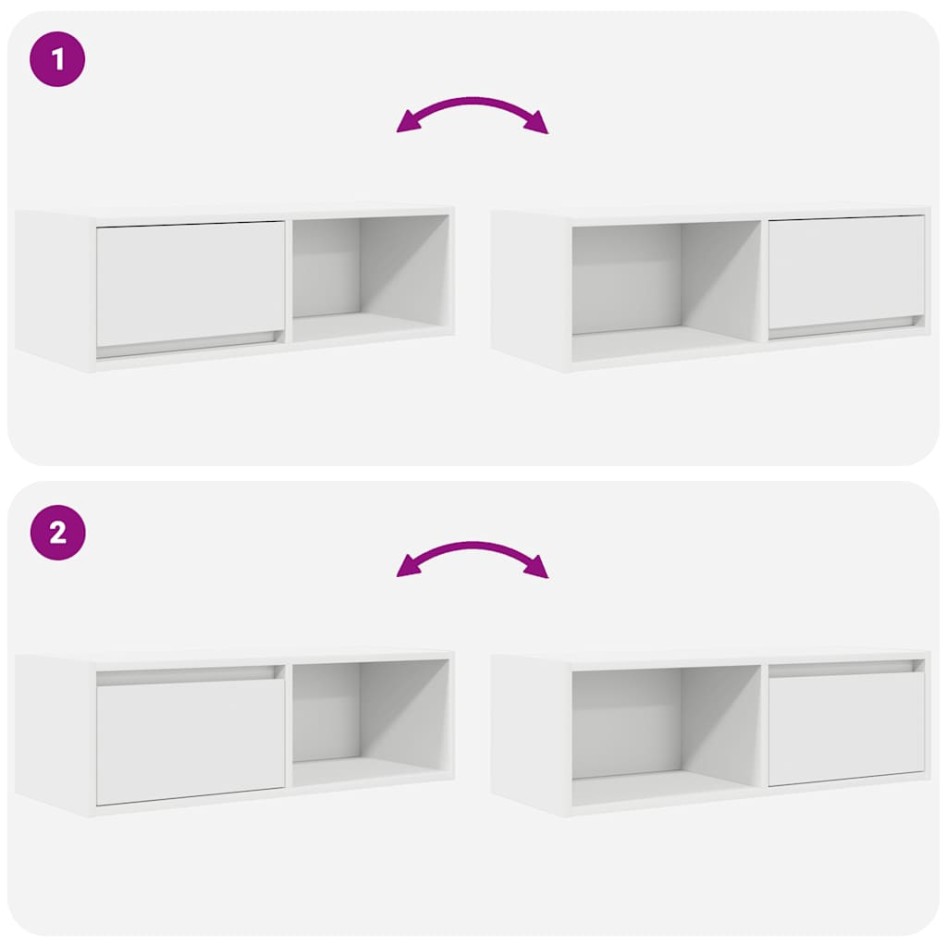 1

2