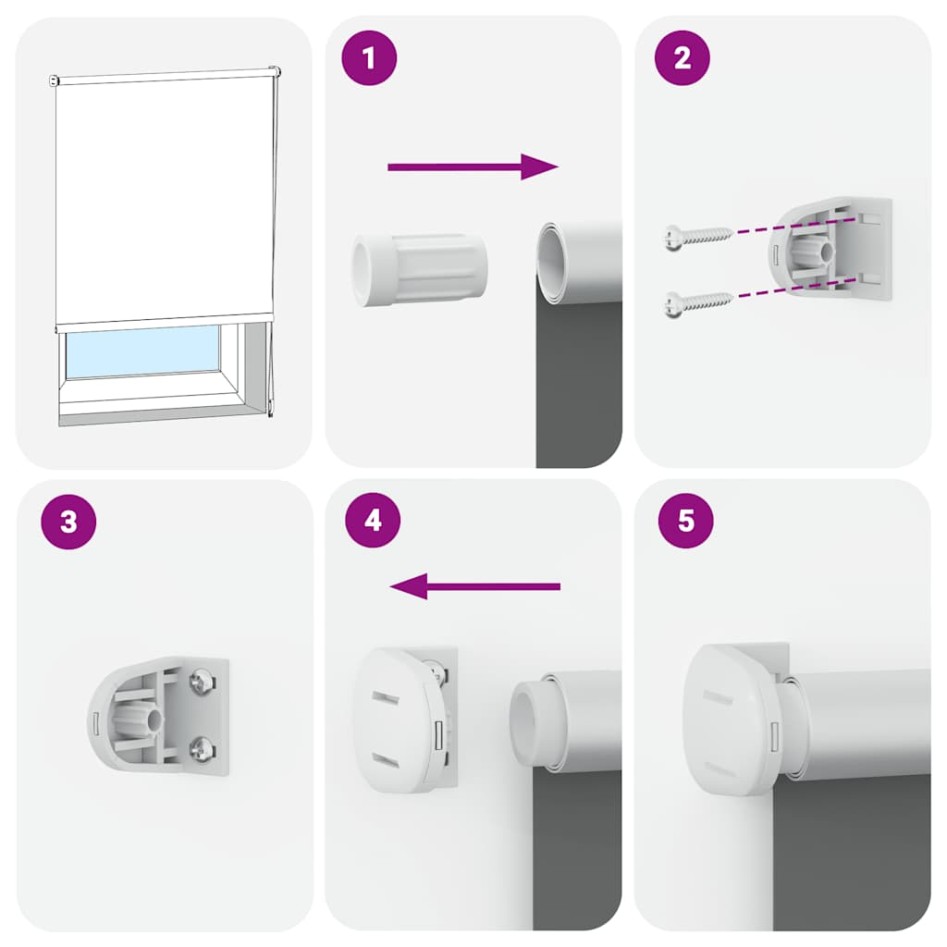 1

2

3

4

5