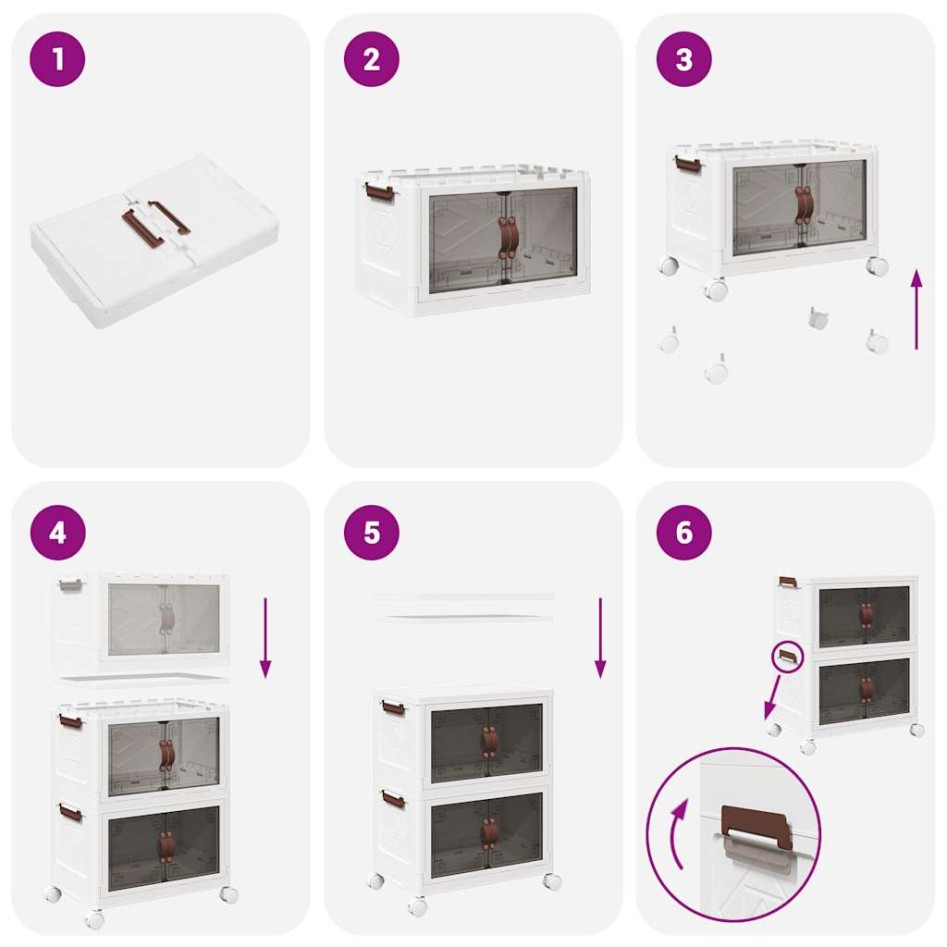 1

2

3

4

5

6