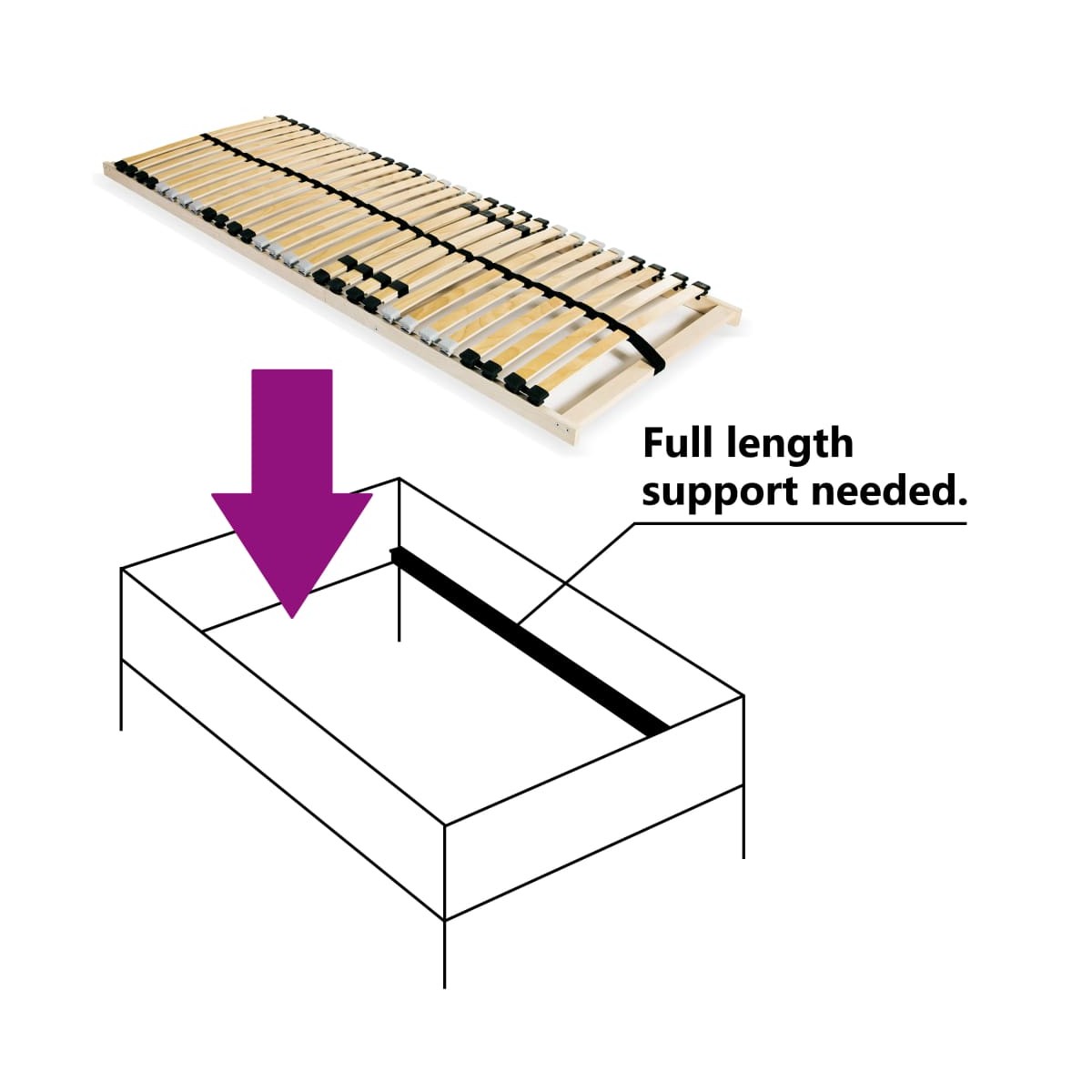 Full length support needed.