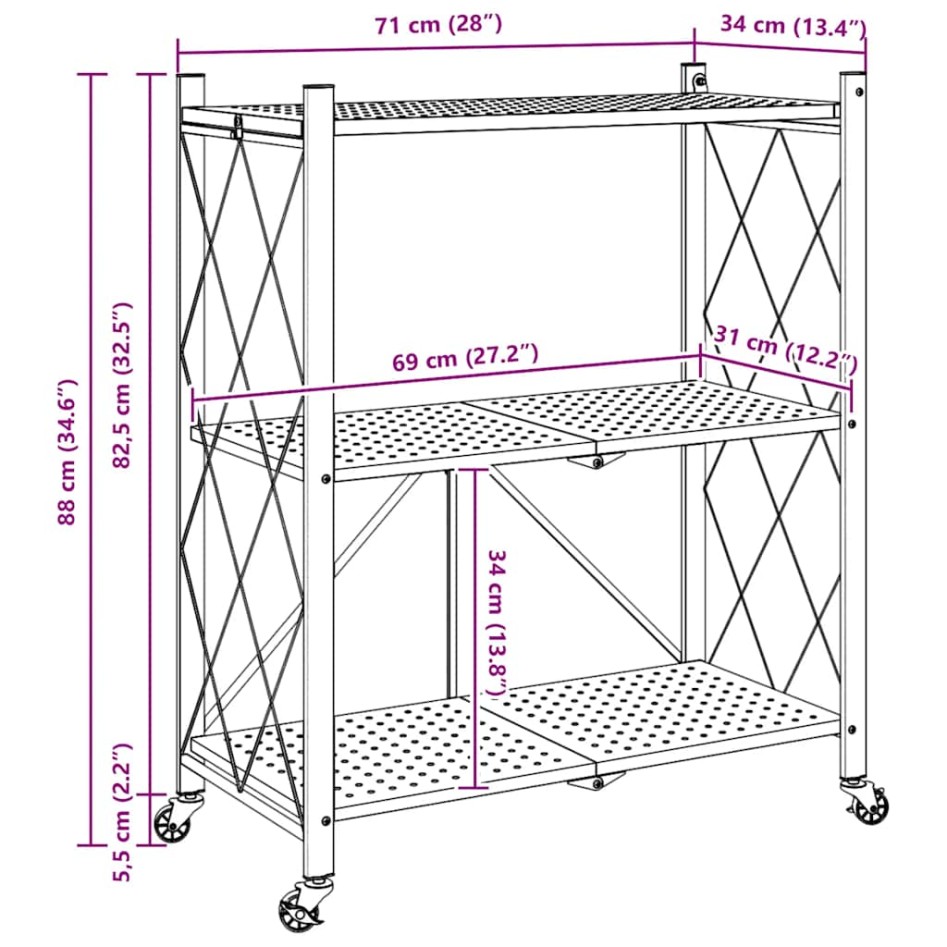 71 cm (28")
34 cm (13.4")
88 cm (34.6")
82,5 cm (32.5")
69 cm (27.2")
31 cm (12.2")
34 cm (13.8")
5,5 cm (2.2")