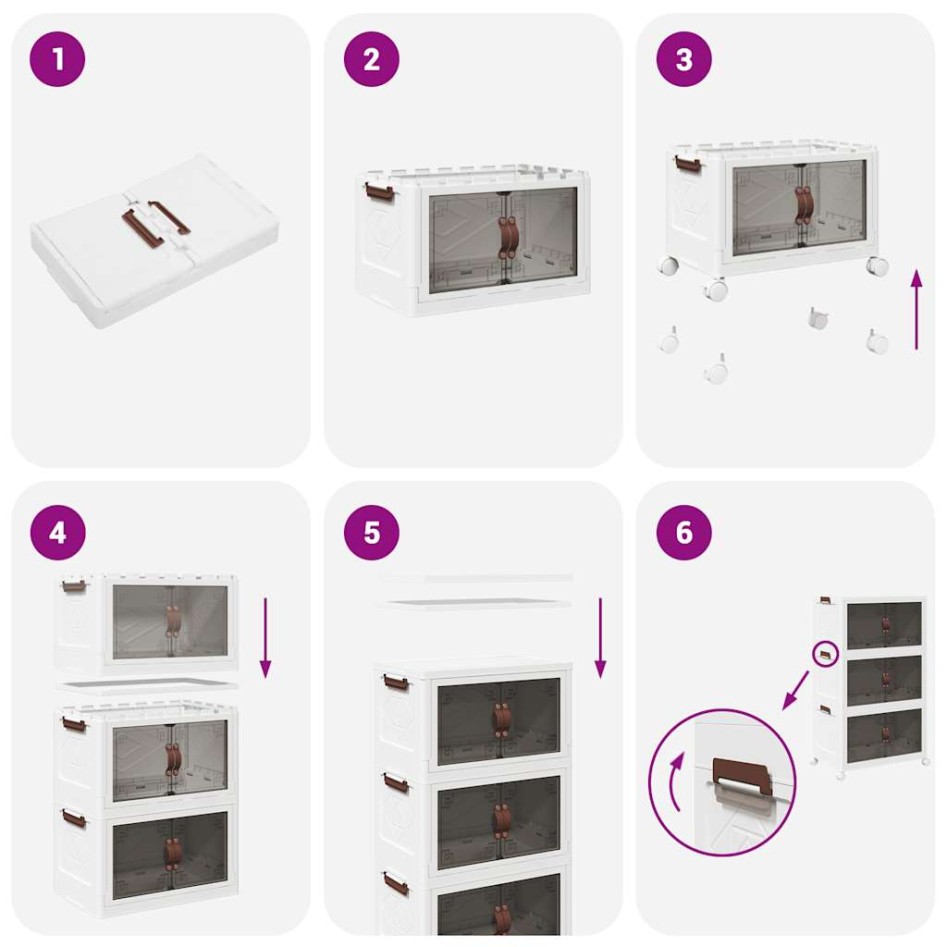 1

2

3

4

5

6