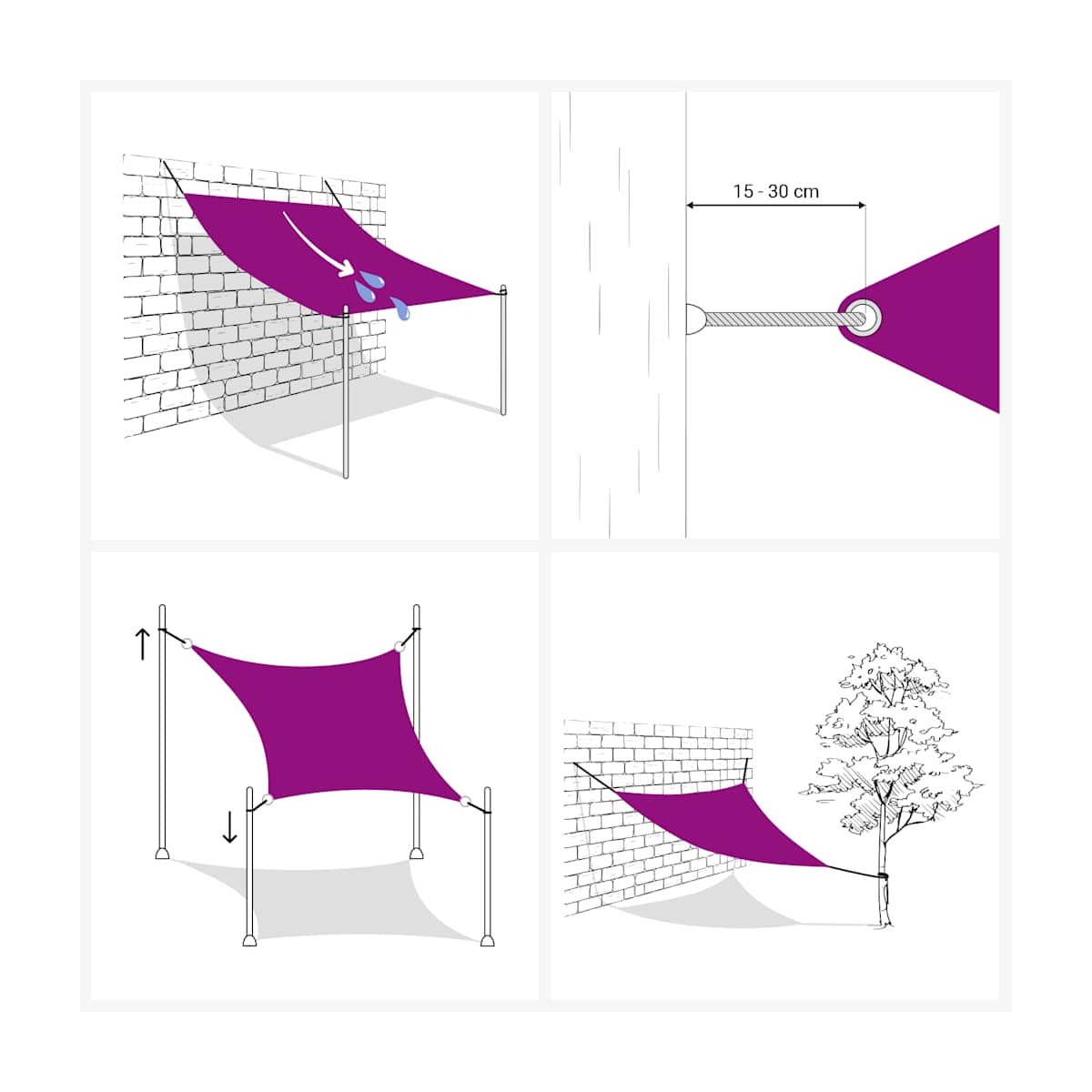 15 - 30 cm