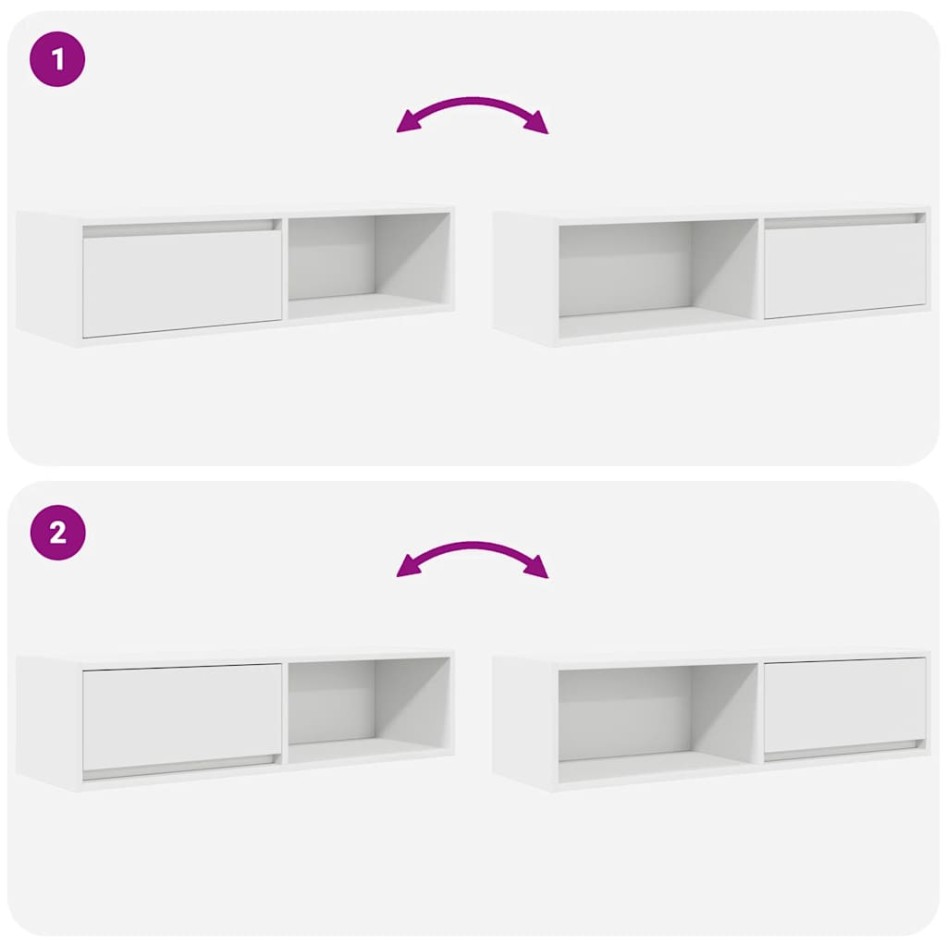 1

2