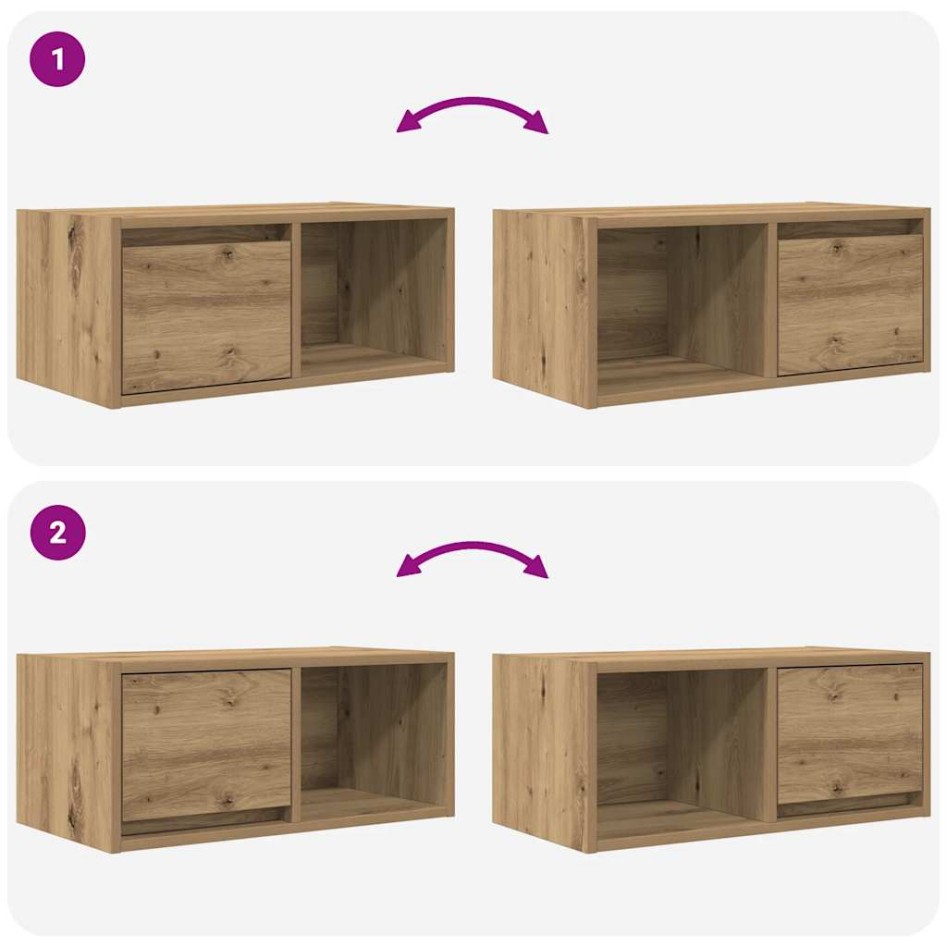 1

2