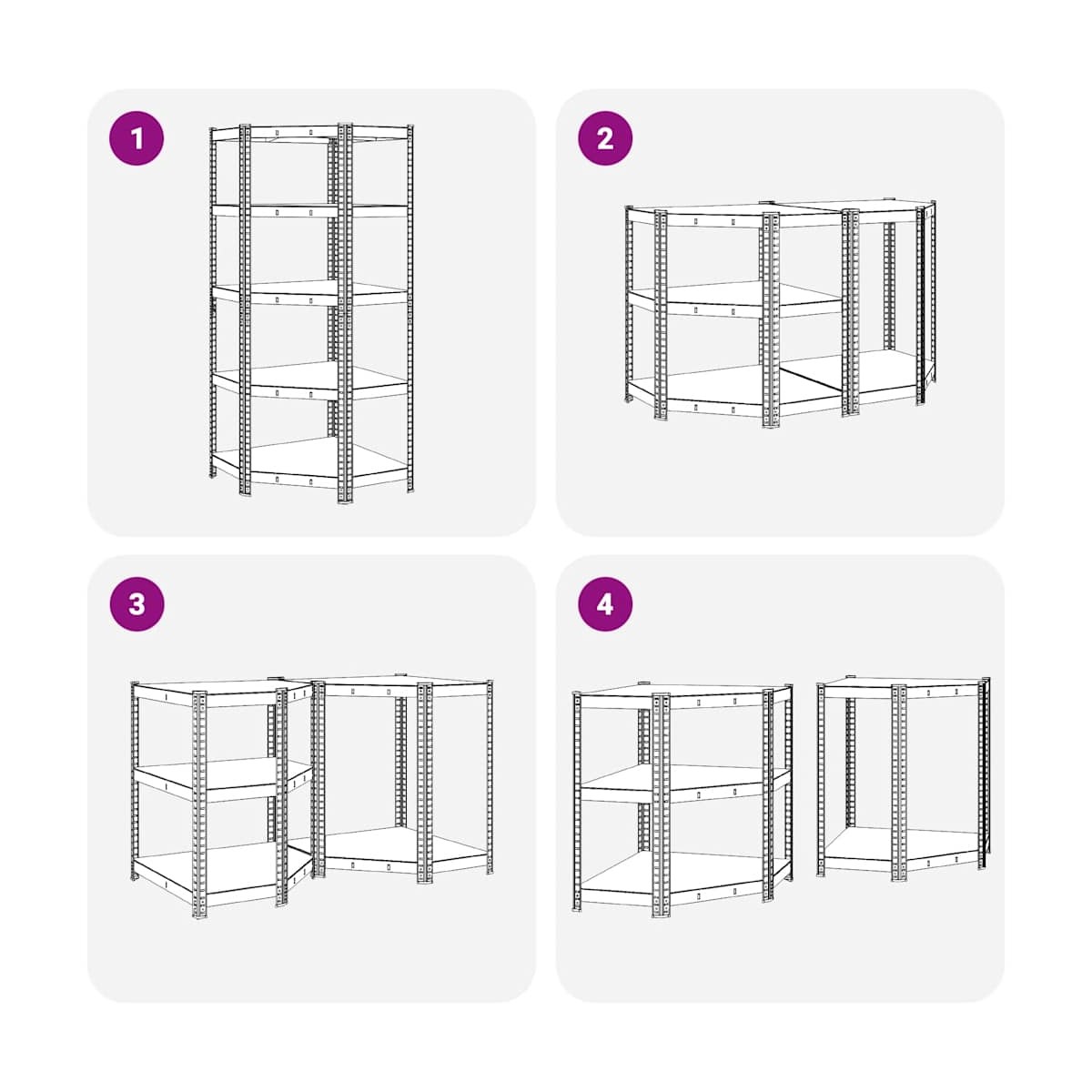 1

2

3

4