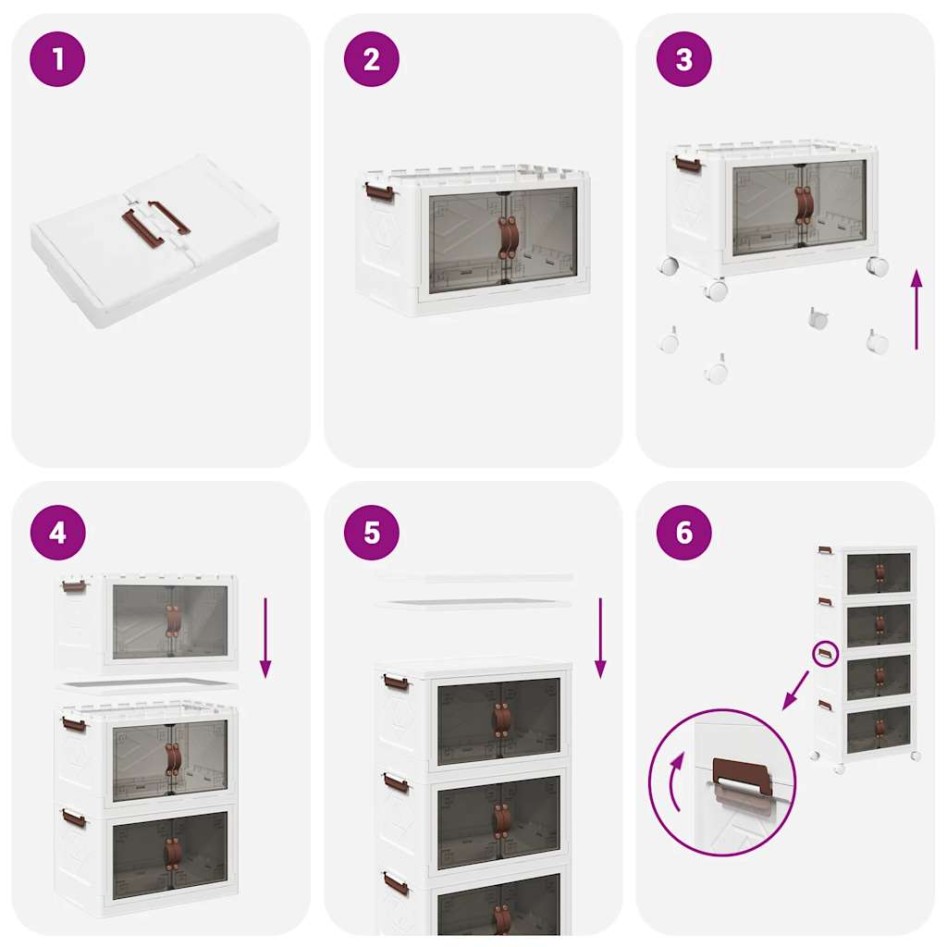 1
2
3
4
5
6