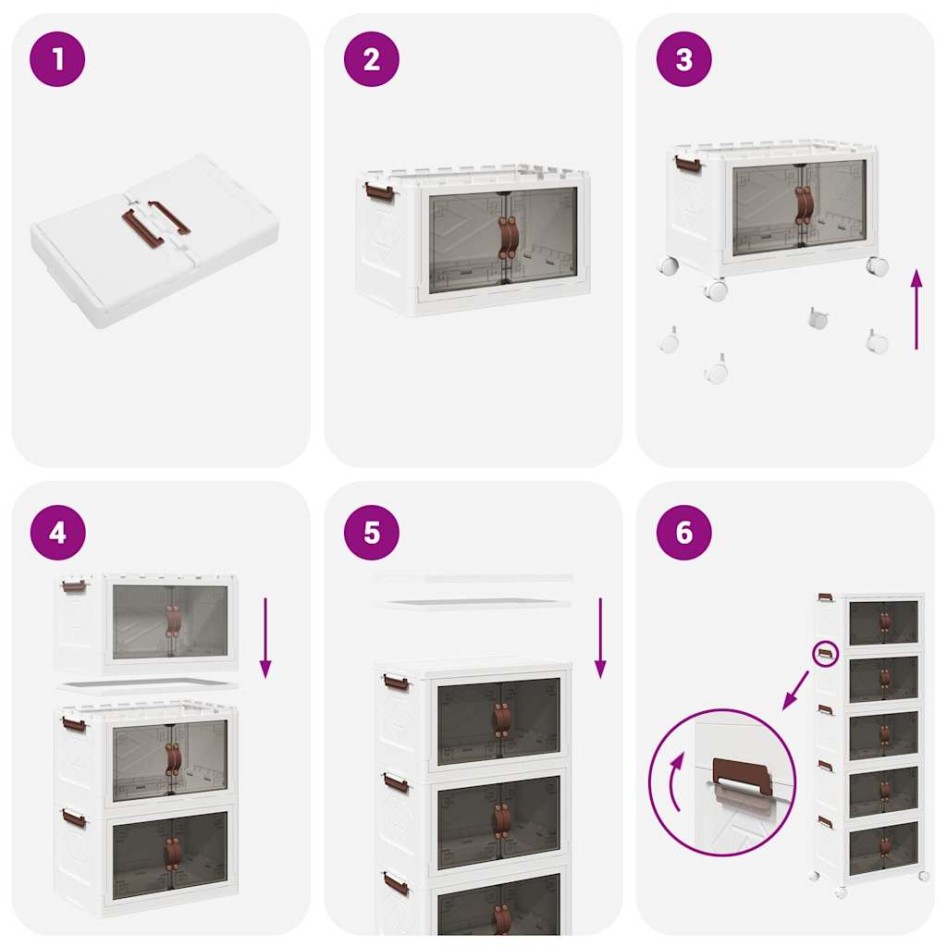 1

2

3

4

5

6