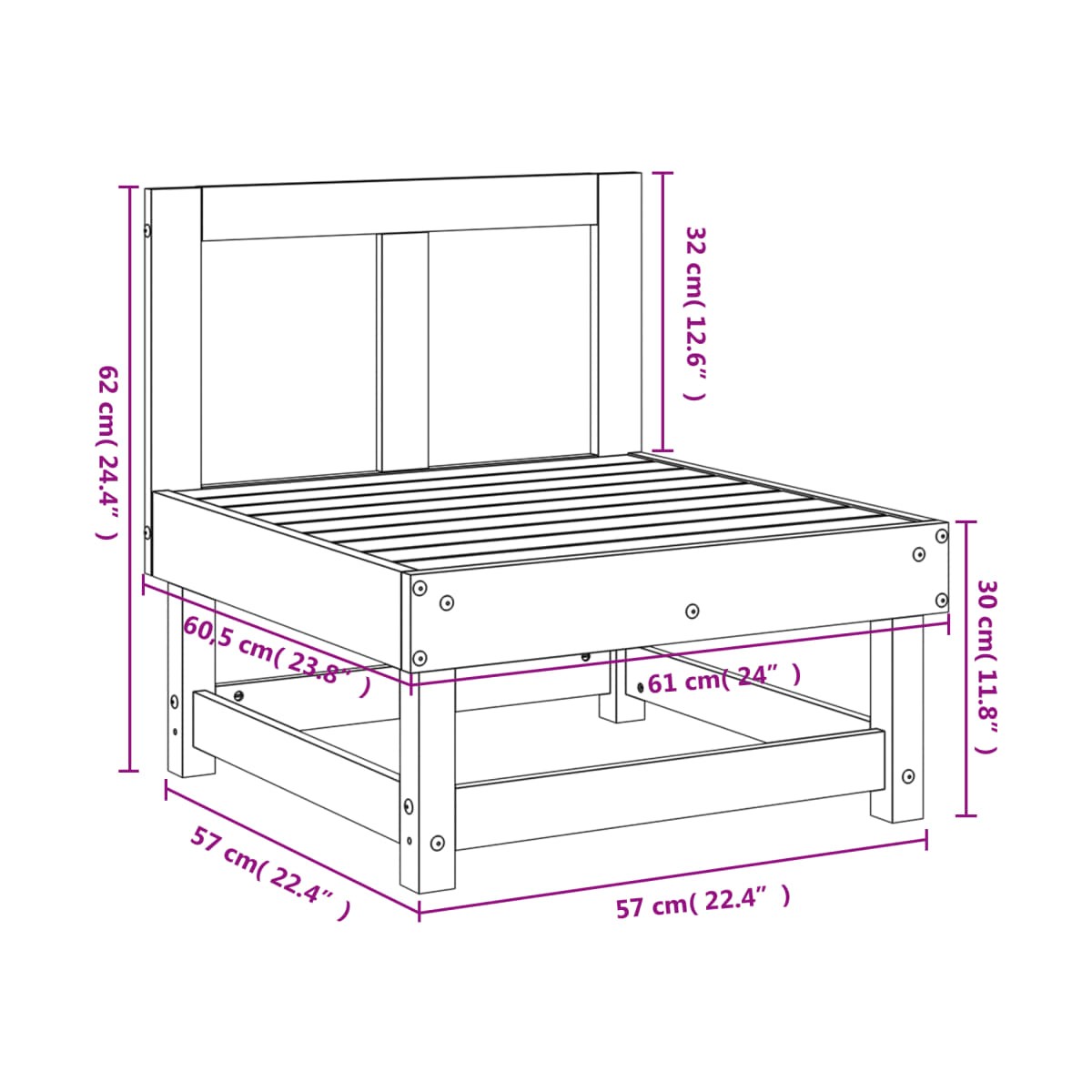 62 cm( 24.4” )

32 cm( 12.6” )

60,5 cm( 23.8” )

61 cm( 24” )

30 cm( 11.8” )

57 cm( 22.4” )

57 cm( 22.4” )