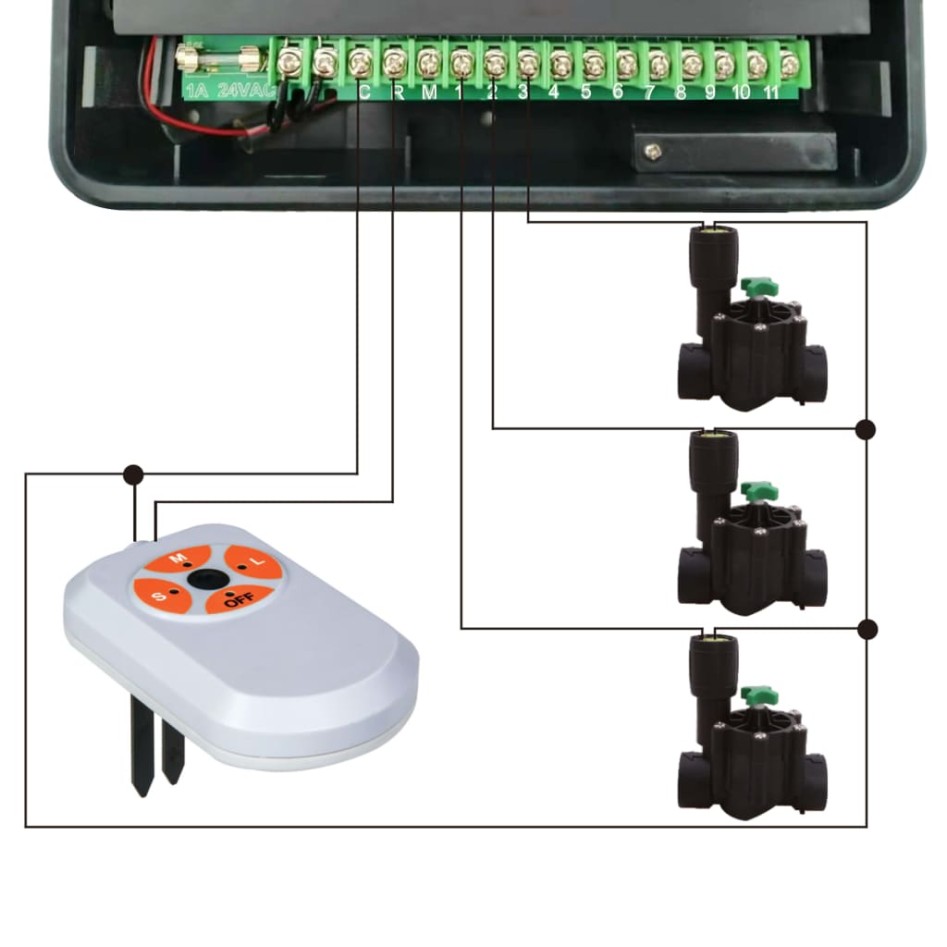 1A 24VAC C R M 1 2 3 4 5 6 7 8 9 10 11

M
L
S
OFF