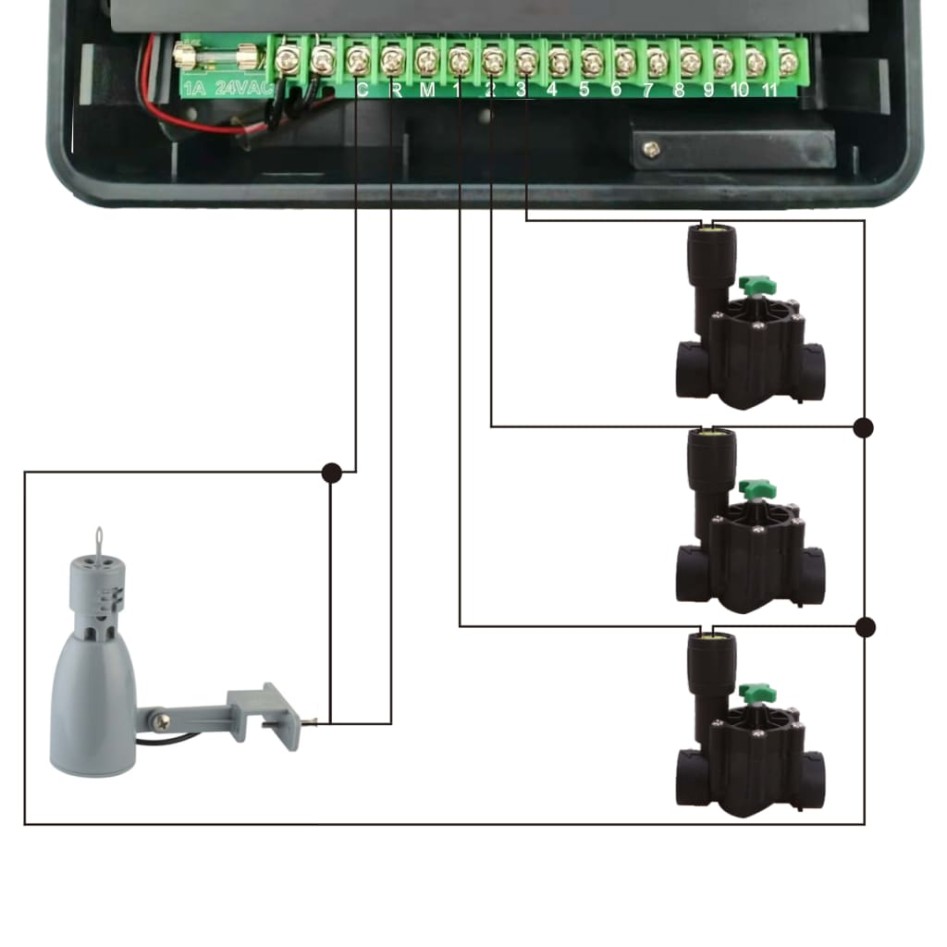 1A 24VAC C R M 1 2 3 4 5 6 7 8 9 10 11