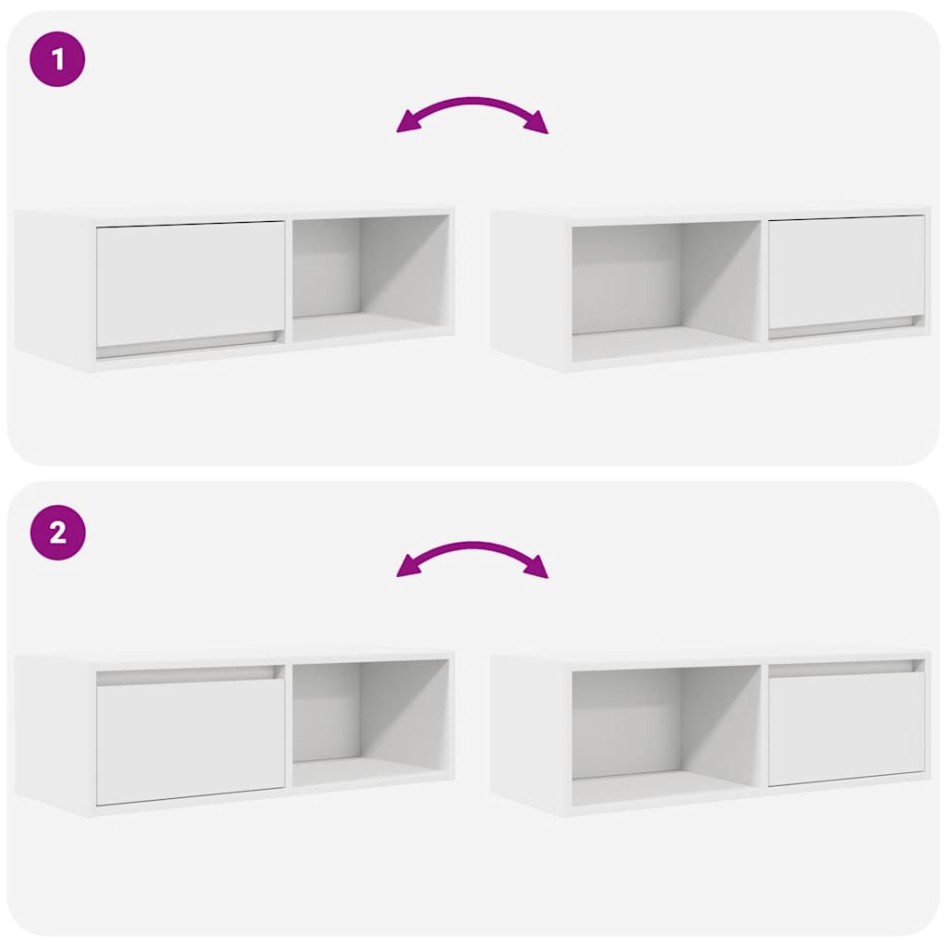 1

2