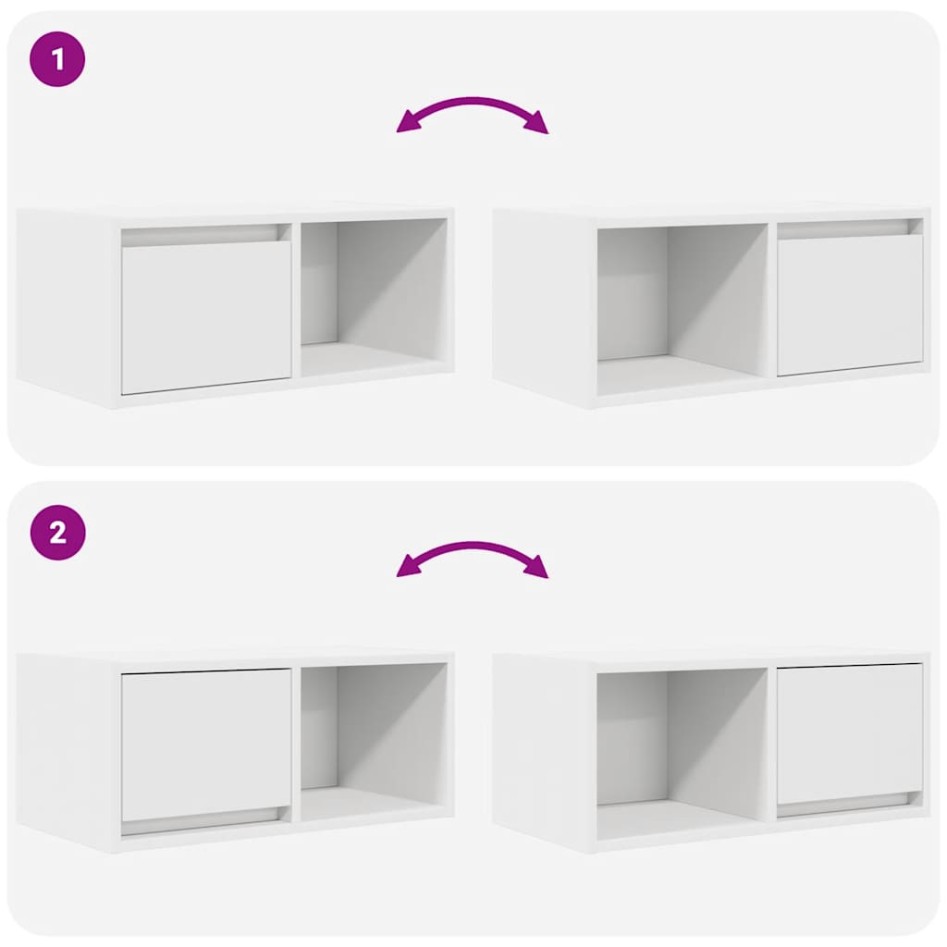 1

2