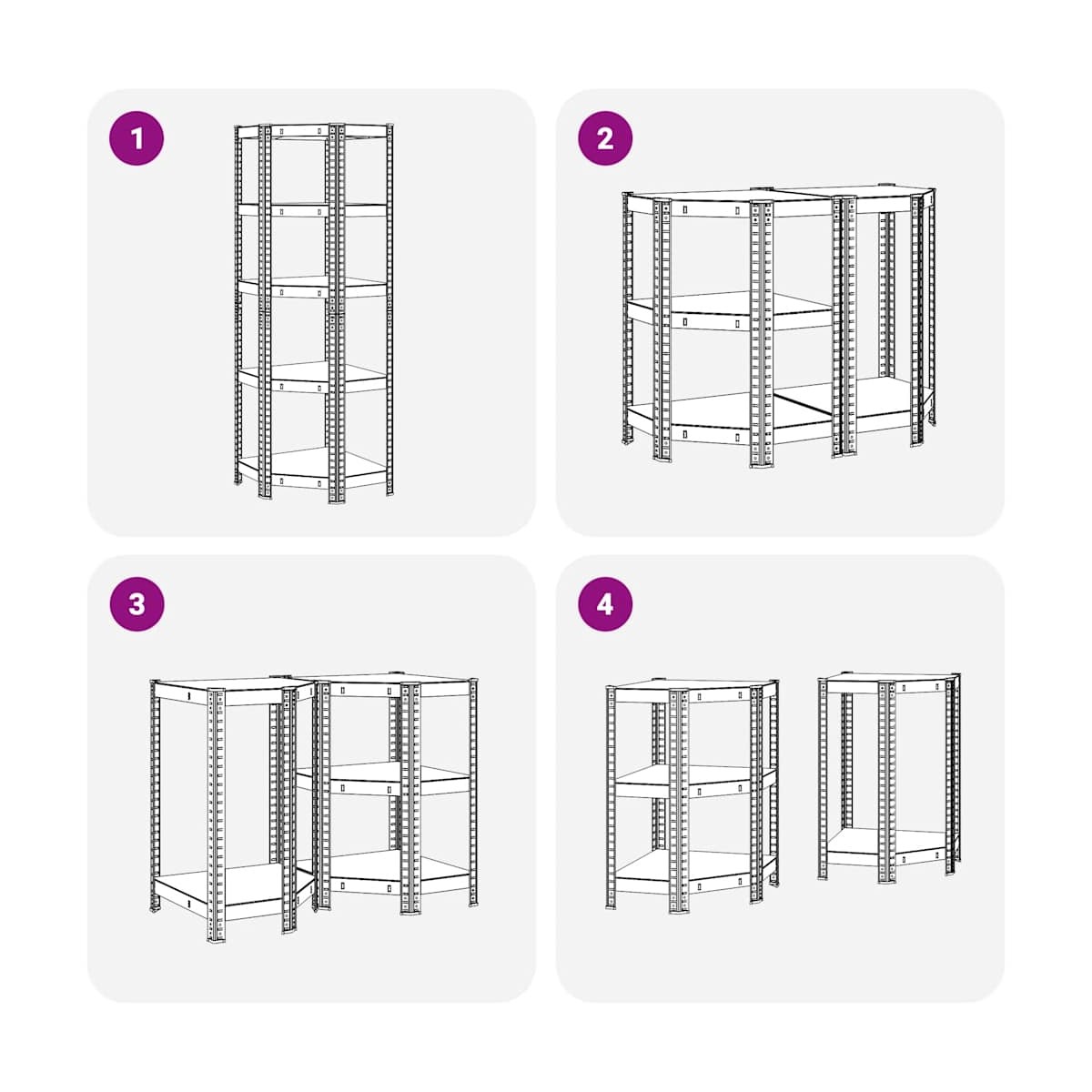 1

2

3

4