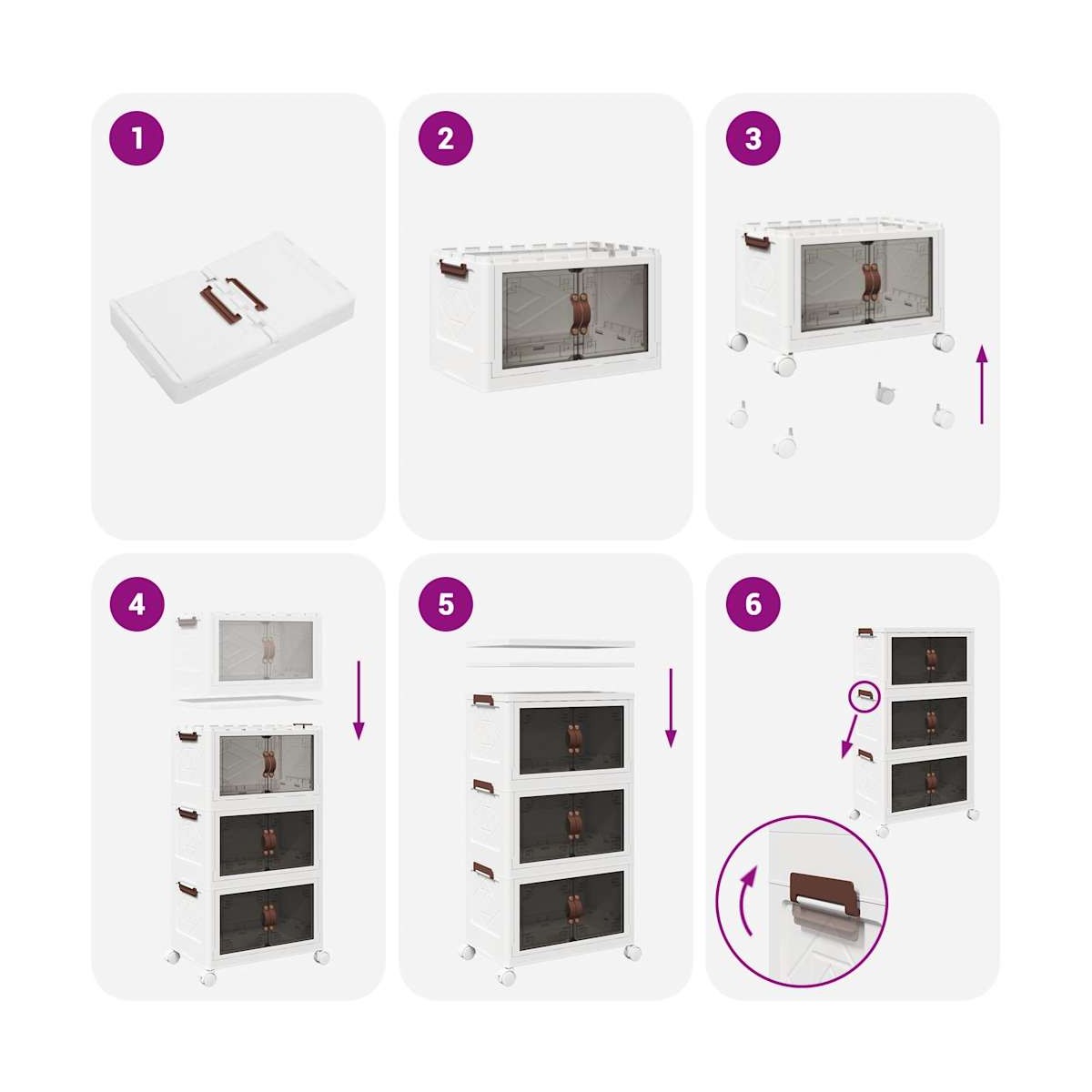 1

2

3

4

5

6