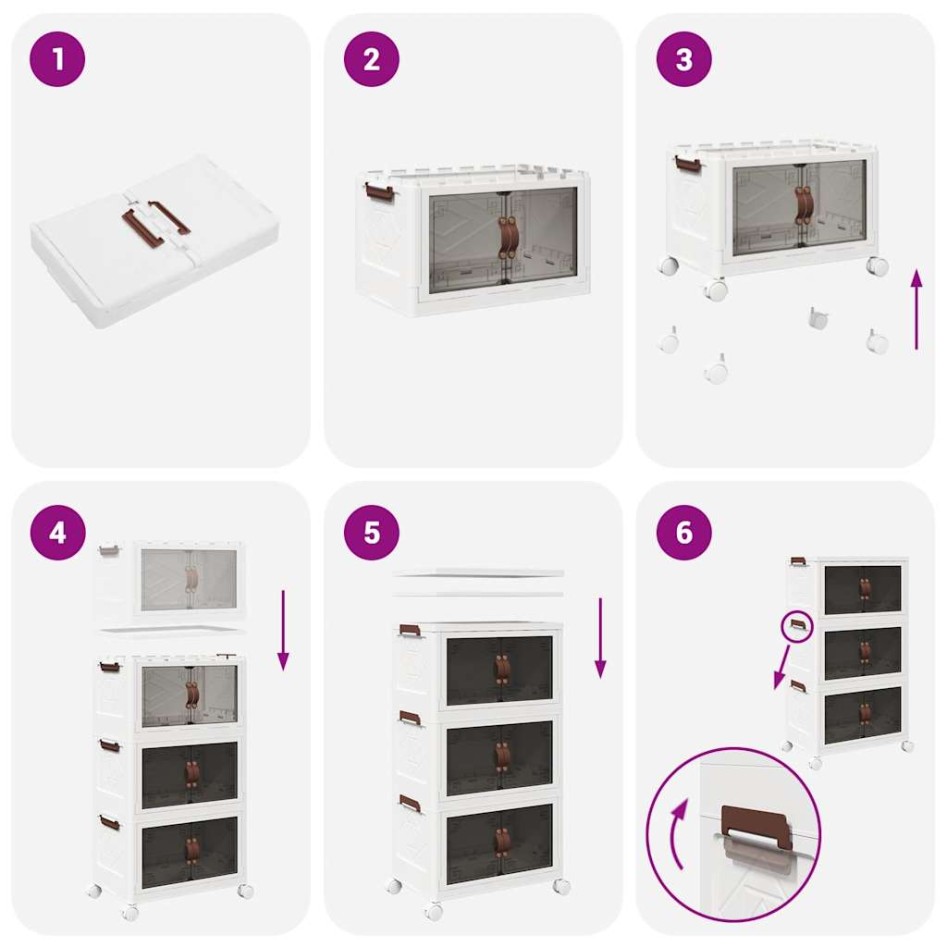 1

2

3

4

5

6