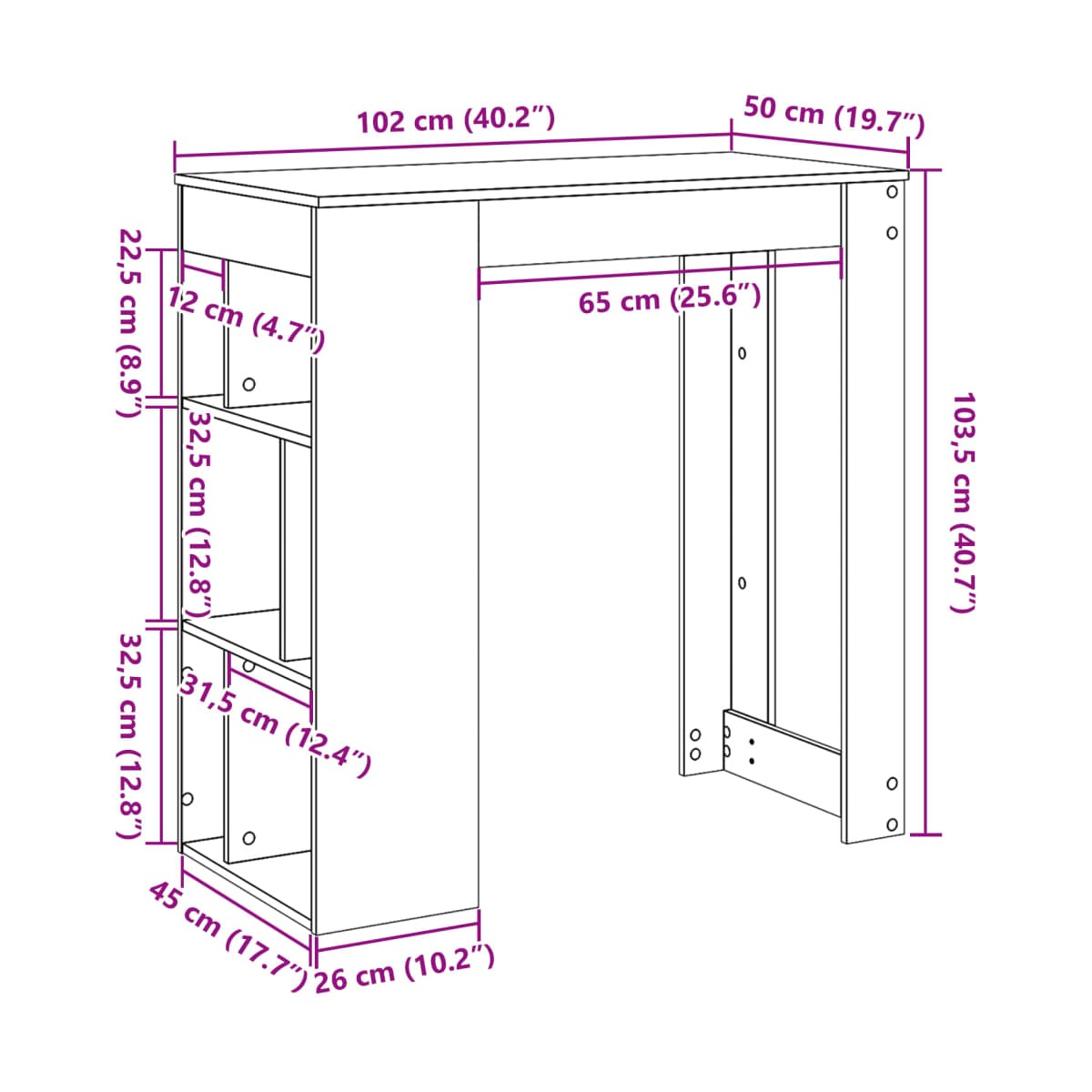 102 cm (40.2″)
50 cm (19.7″)
22,5 cm (8.9″)
12 cm (4.7″)
65 cm (25.6″)
103,5 cm (40.7″)
32,5 cm (12.8″)
32,5 cm (12.8″)
31,5 cm (12.4″)
45 cm (17.7″)
26 cm (10.2″)