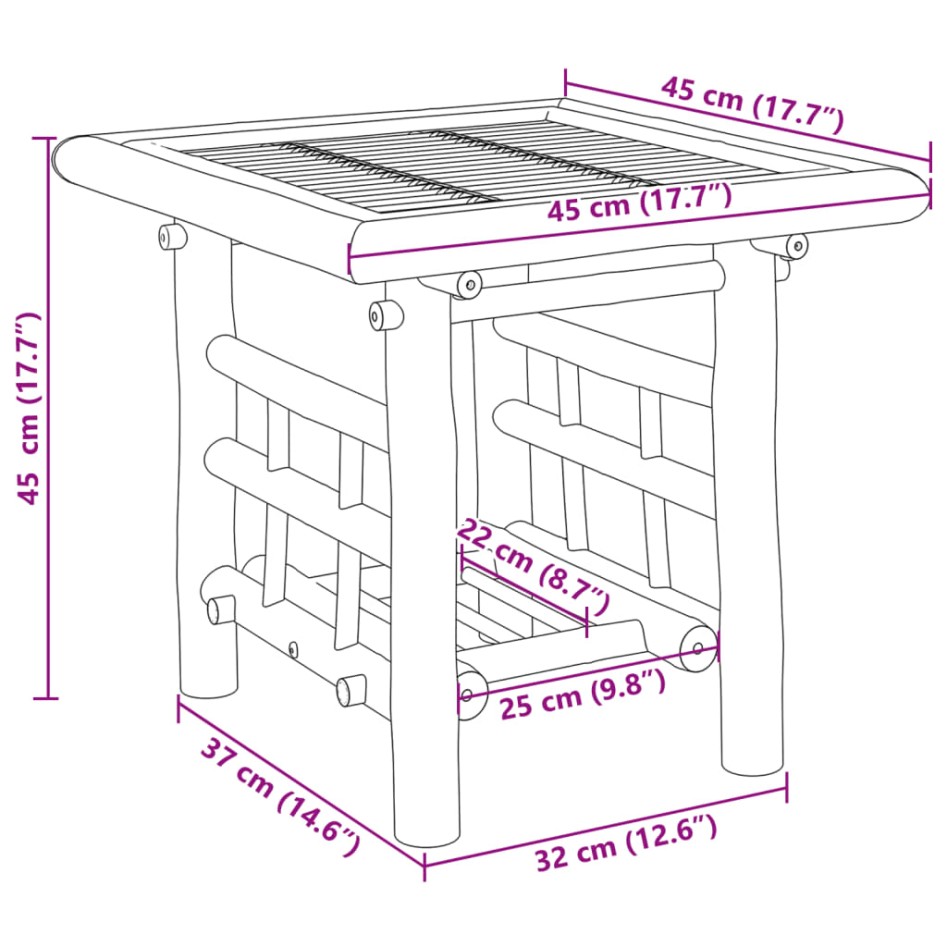 45 cm (17.7″)

45 cm (17.7″)

45 cm (17.7″)

22 cm (8.7″)

25 cm (9.8″)

37 cm (14.6″)

32 cm (12.6″)