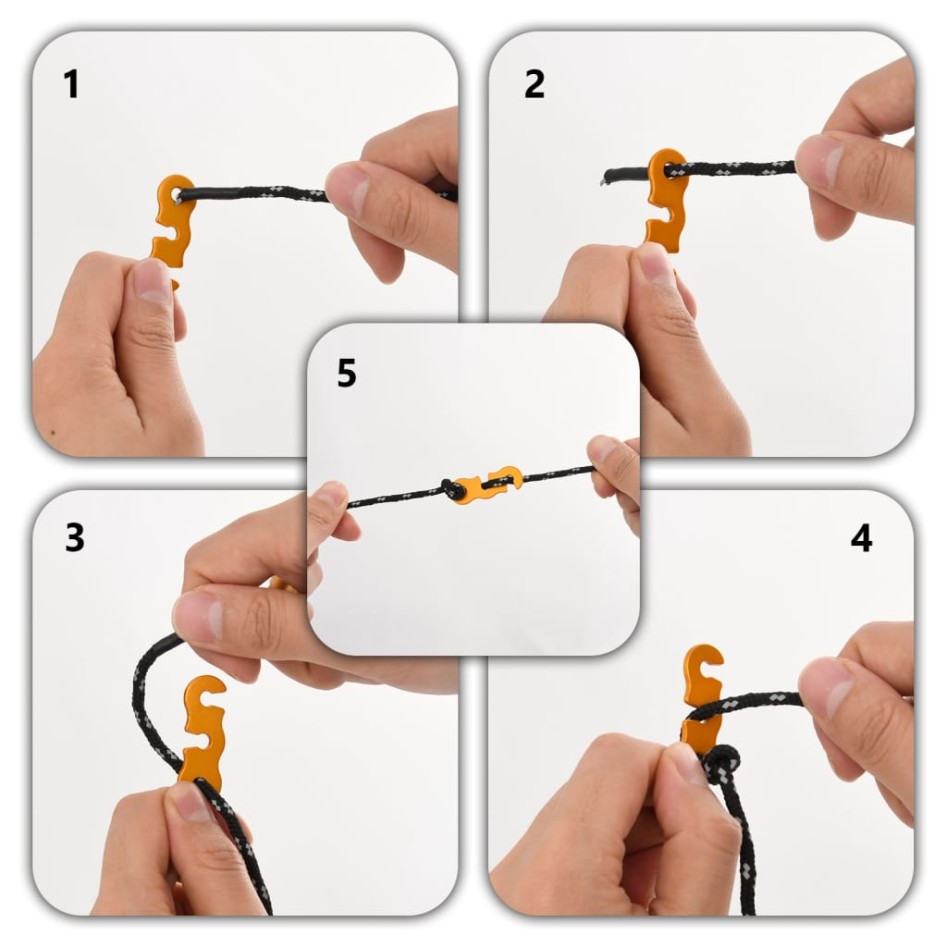 1

2

5

3

4