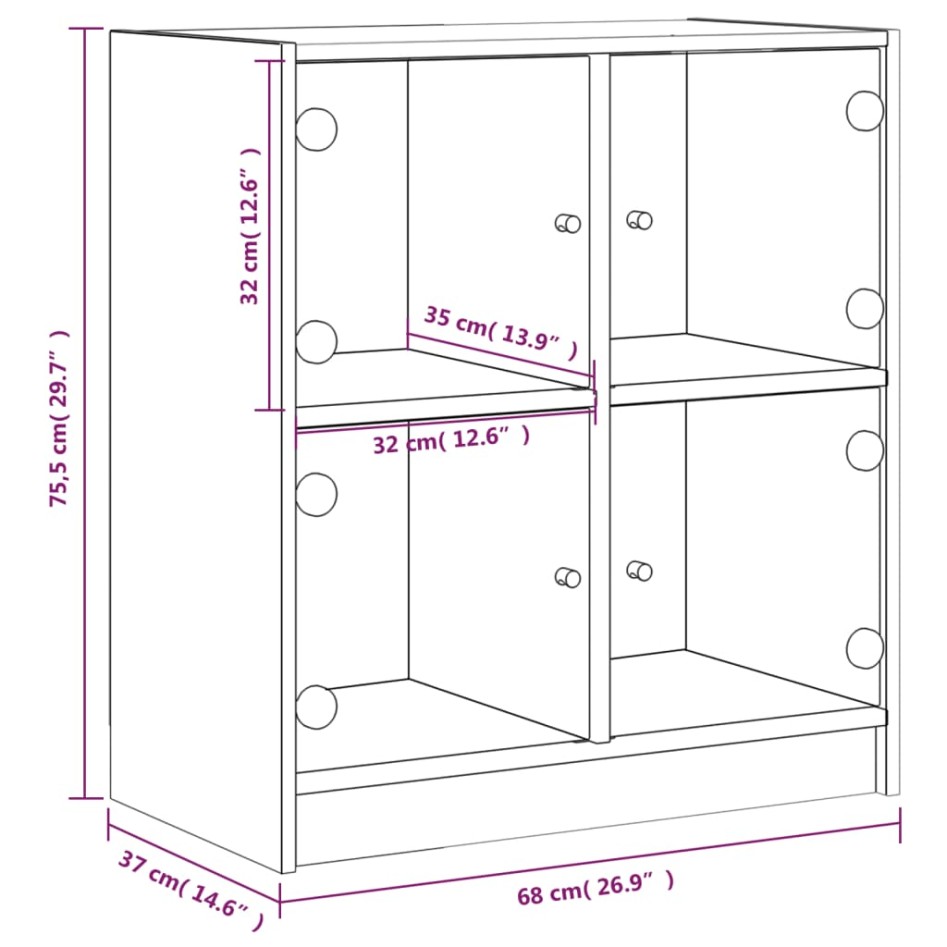 75,5 cm( 29.7″ )

32 cm( 12.6″ )

35 cm( 13.9″ )

32 cm( 12.6″ )

37 cm( 14.6″ )

68 cm( 26.9″ )