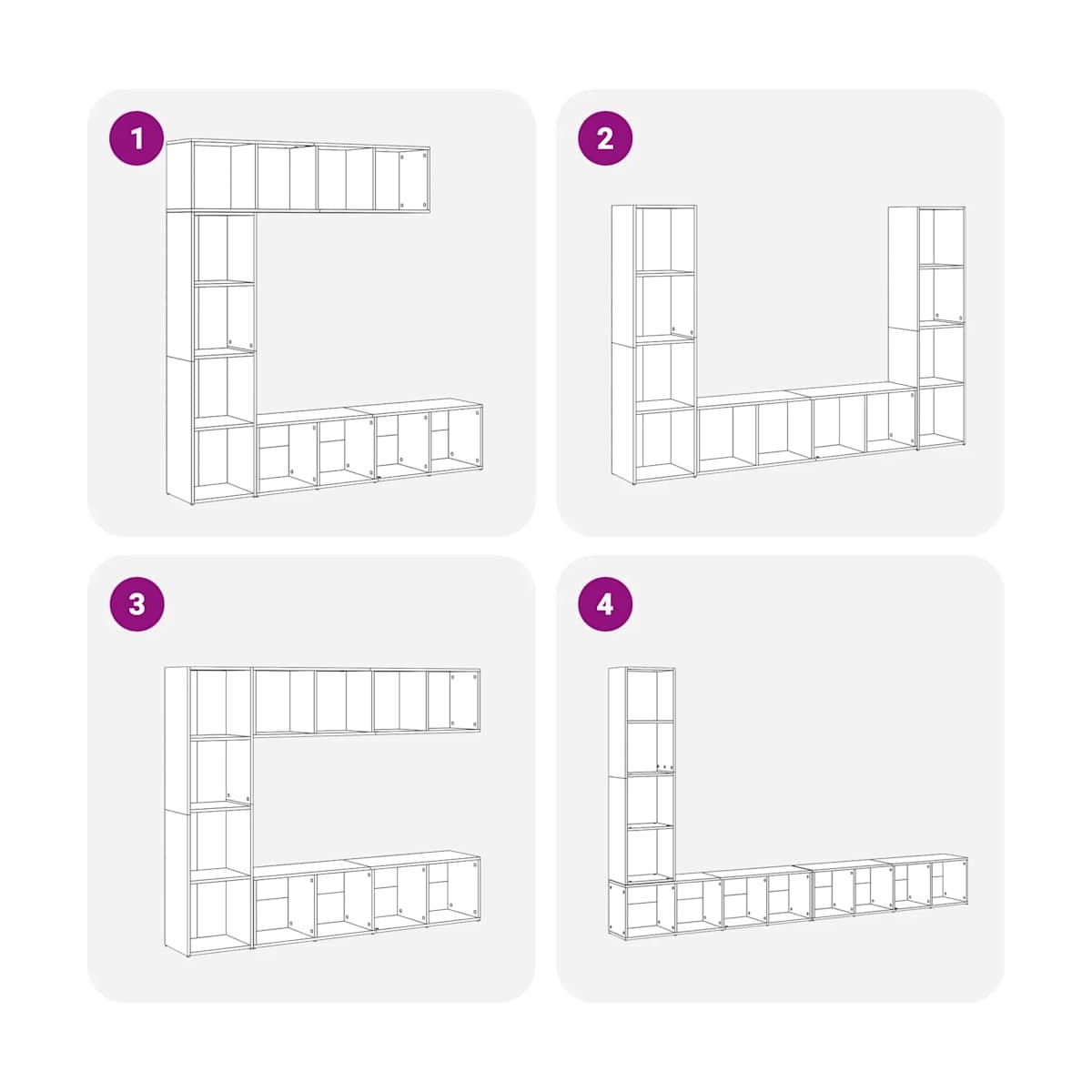 1

2

3

4