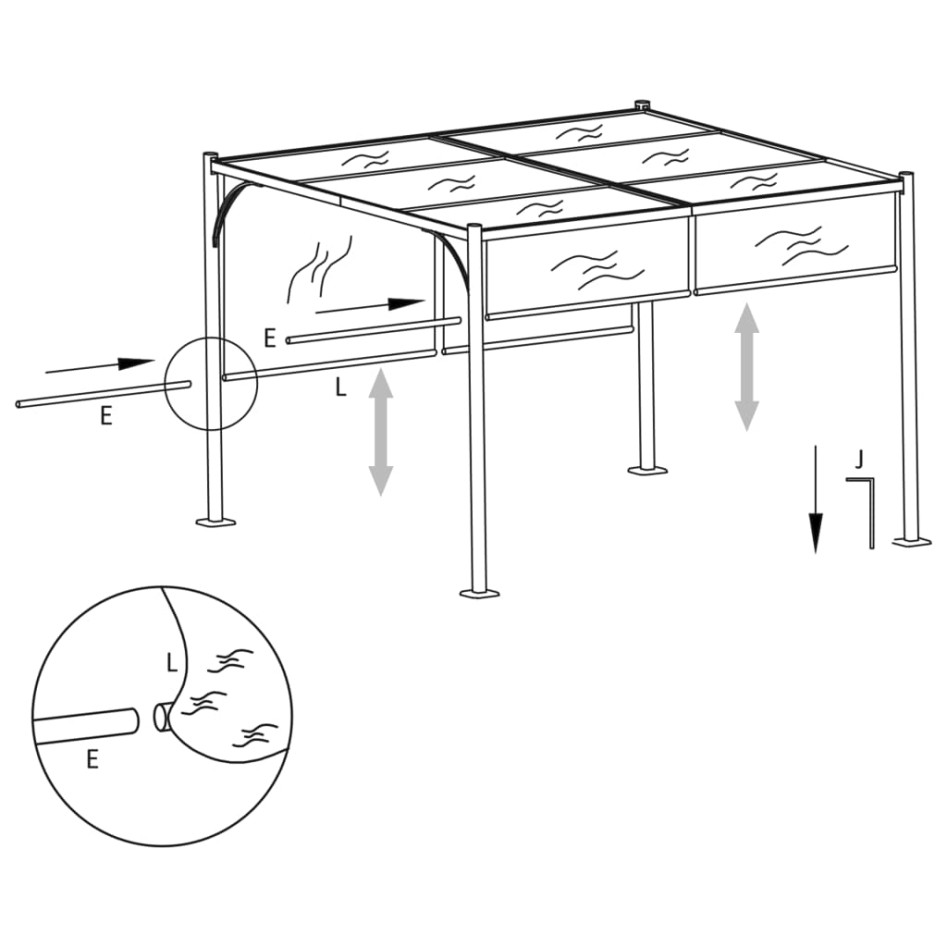 E
E
L
J
L
E