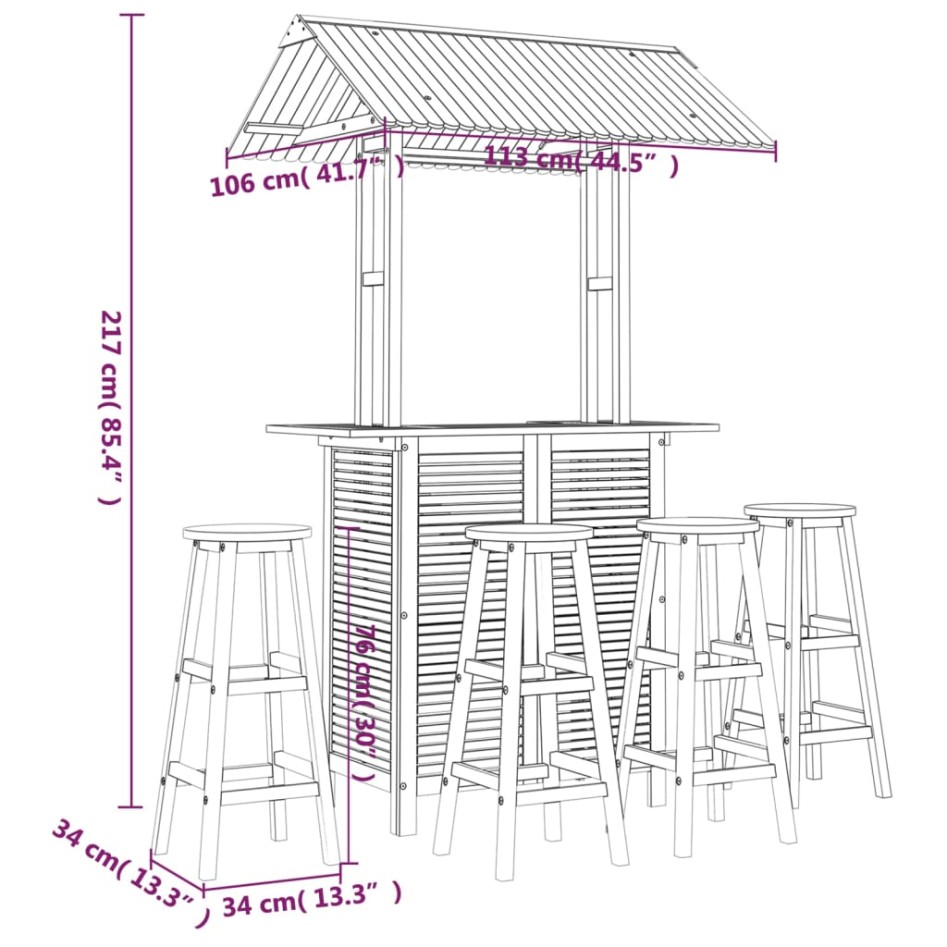 106 cm( 41.7" )
113 cm( 44.5" )
217 cm( 85.4" )
76 cm( 30" )
34 cm( 13.3" )
34 cm( 13.3" )