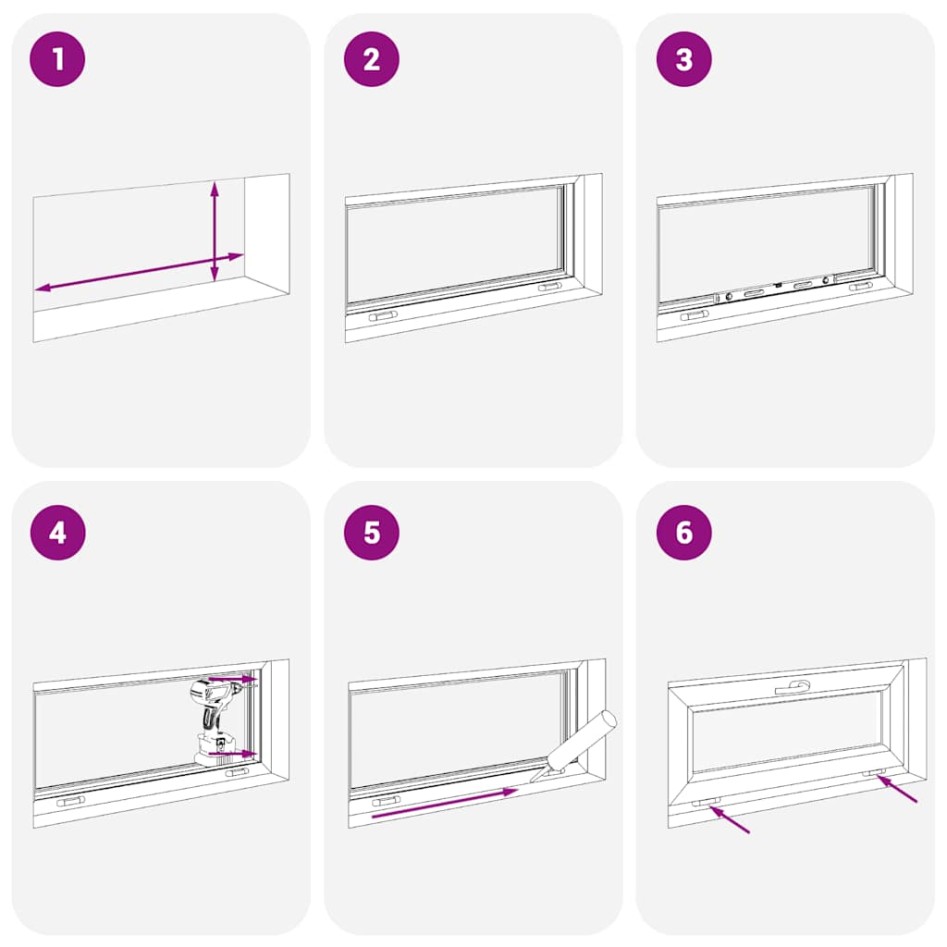 1

2

3

4

5

6