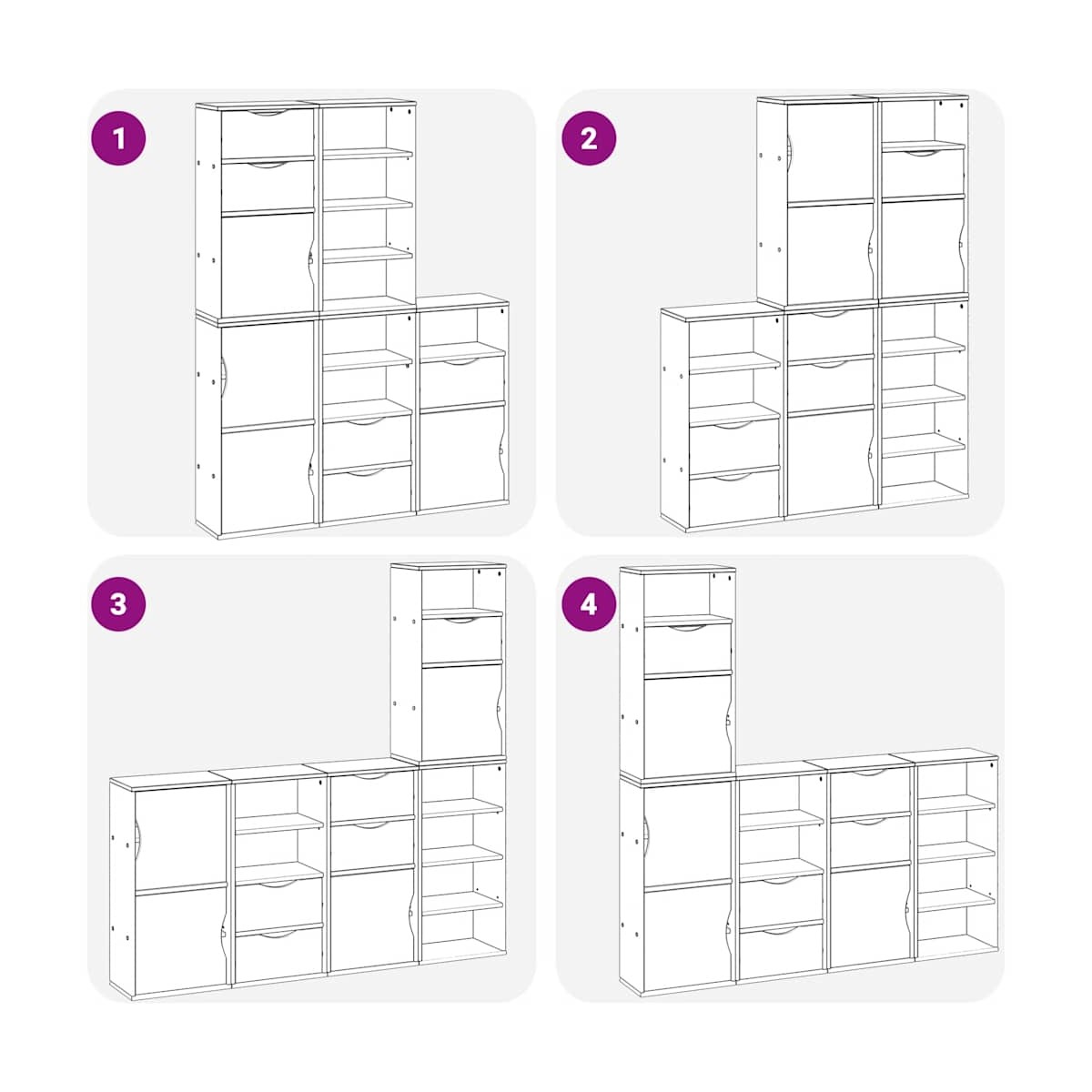 1

2

3

4