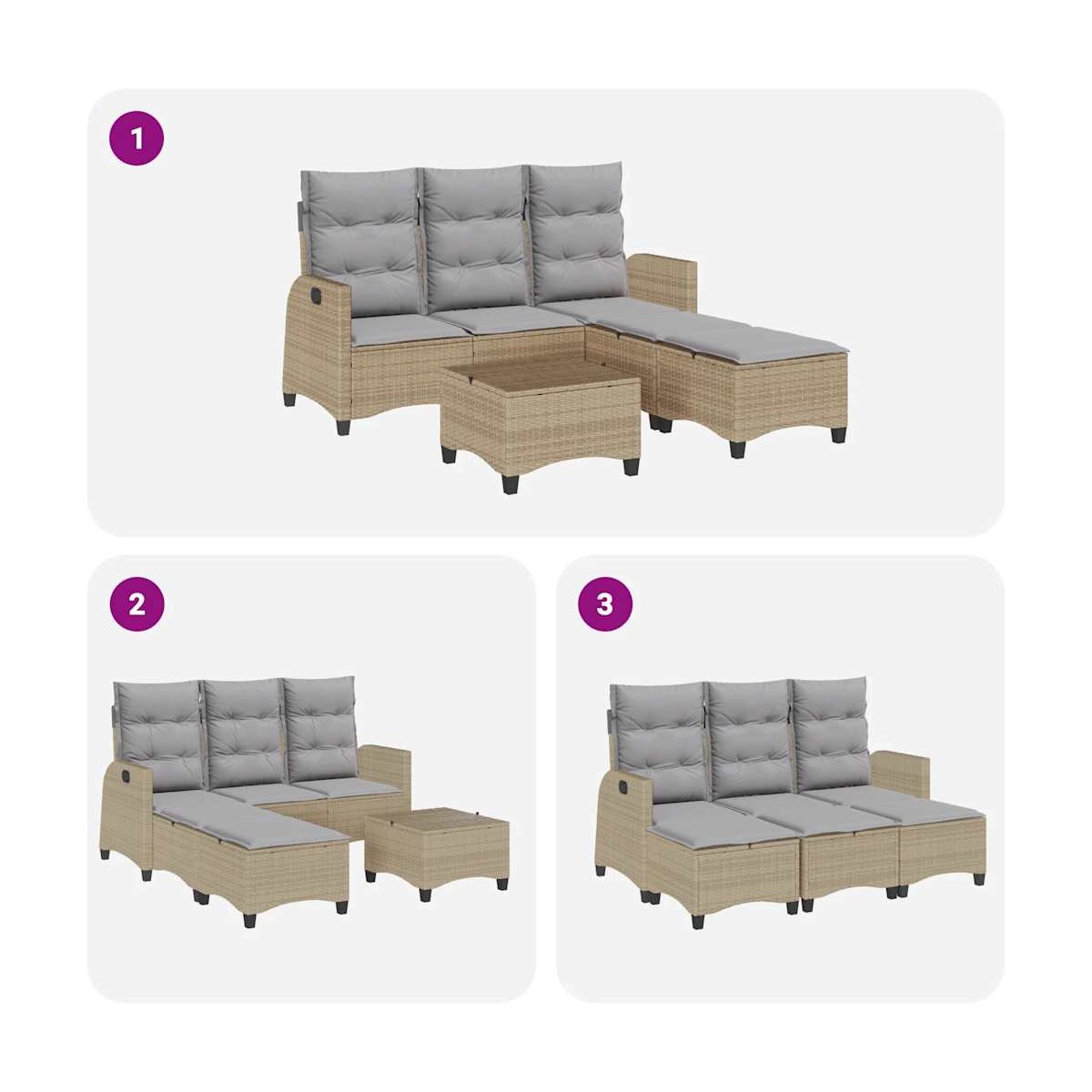 1

2

3