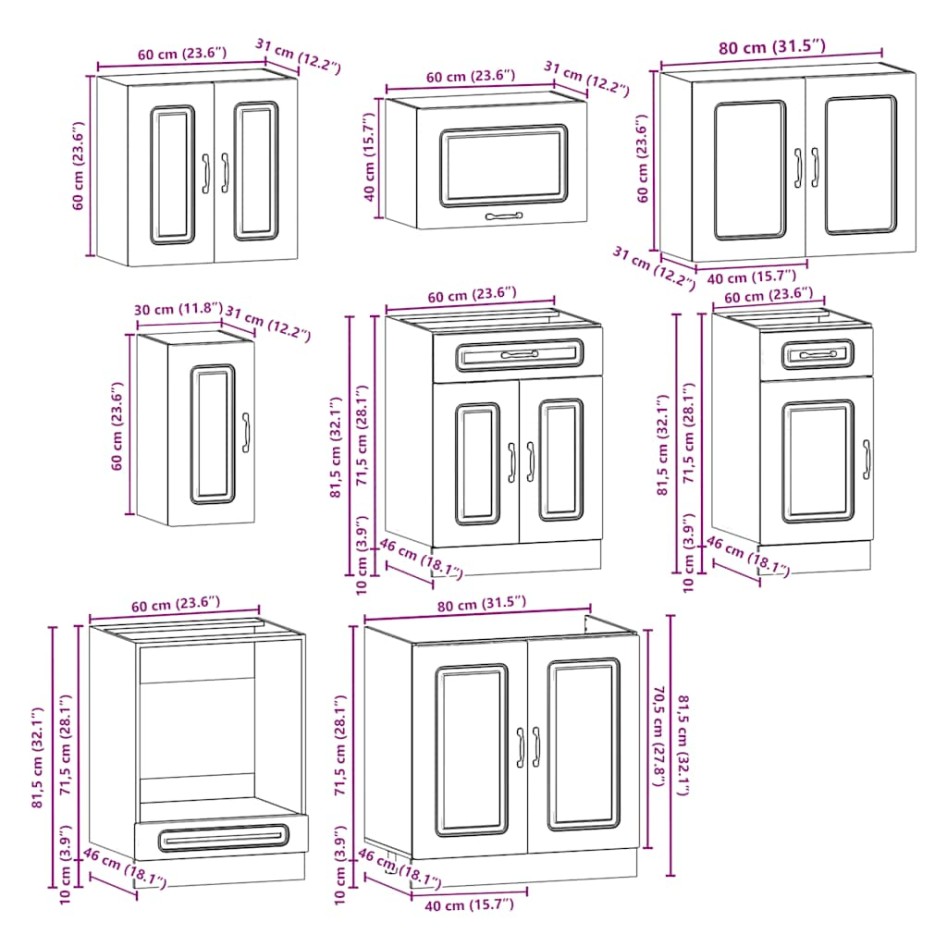 60 cm (23.6")
31 cm (12.2")
60 cm (23.6")

60 cm (23.6")
31 cm (12.2")
40 cm (15.7")

80 cm (31.5")
60 cm (23.6")
31 cm (12.2")
40 cm (15.7")

30 cm (11.8")
31 cm (12.2")
60 cm (23.6")

60 cm (23.6")
81,5 cm (32.1")
71,5 cm (28.1")
10 cm (3.9")
46 cm (18.1")

60 cm (23.6")
81,5 cm (32.1")
71,5 cm (28.1")
10 cm (3.9")
46 cm (18.1")

60 cm (23.6")
81,5 cm (32.1")
71,5 cm (28.1")
10 cm (3.9")
46 cm (18.1")

80 cm (31.5")
71,5 cm (28.1")
10 cm (3.9")
46 cm (18.1")
40 cm (15.7")
70,5 cm (27.8")
81,5 cm (32.1")