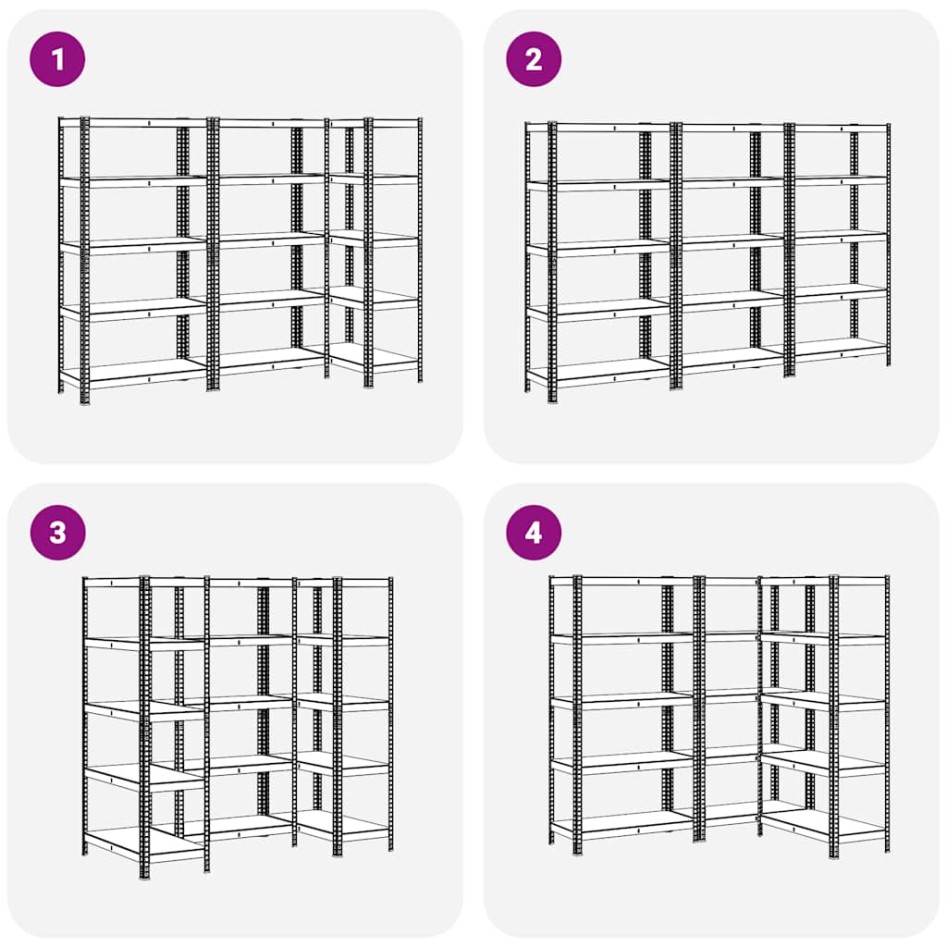 1

2

3

4