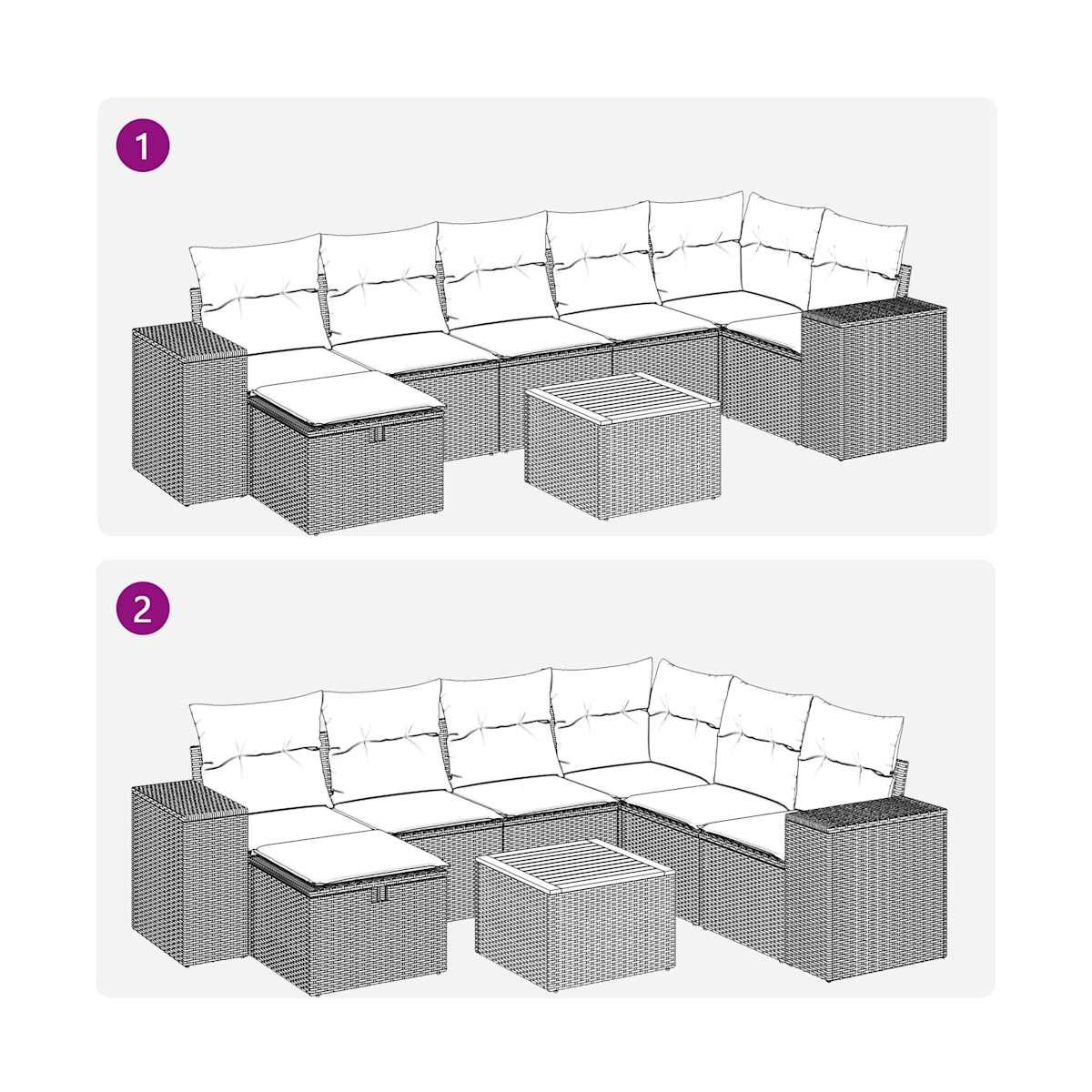 1

2