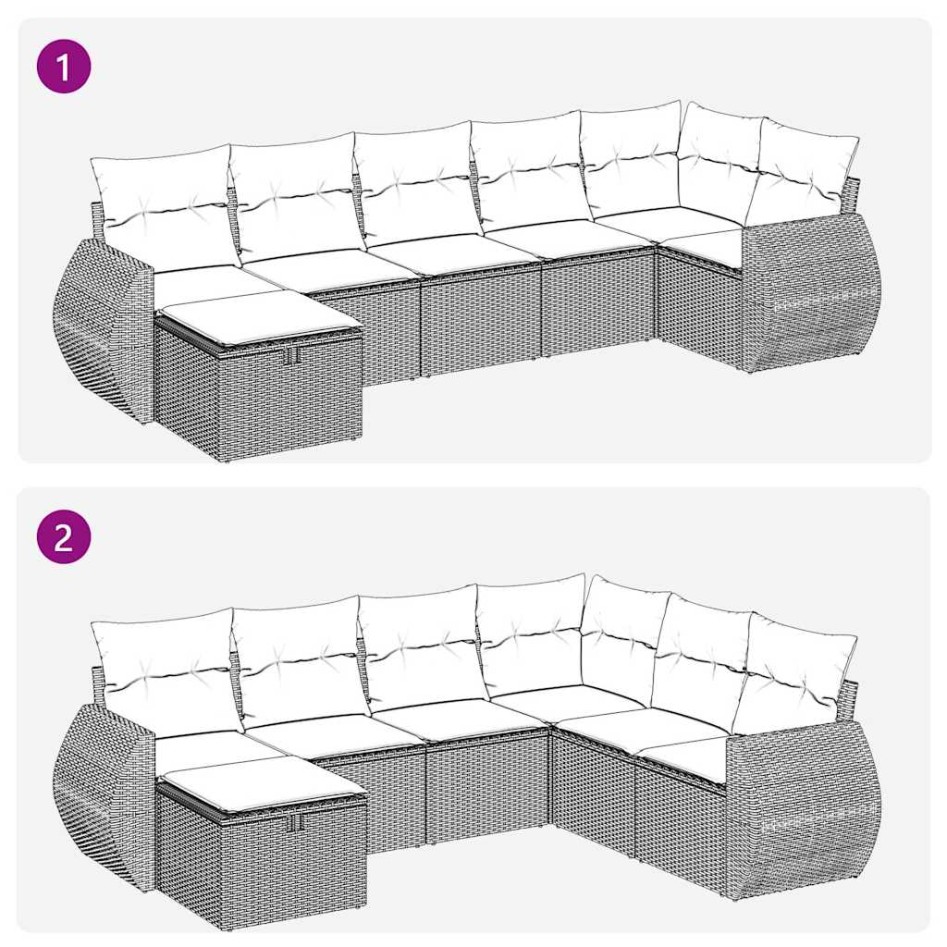 1

2