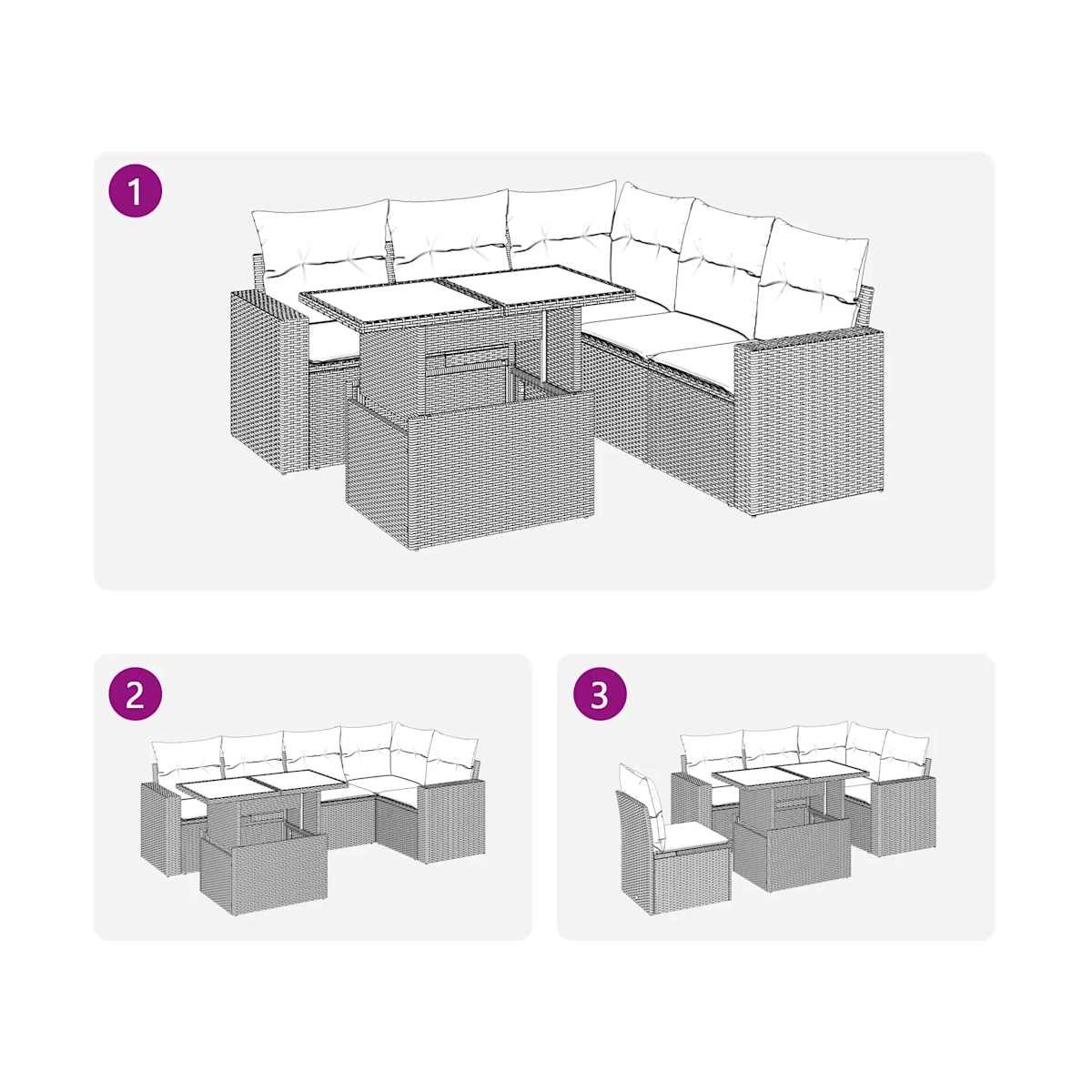 1

2

3