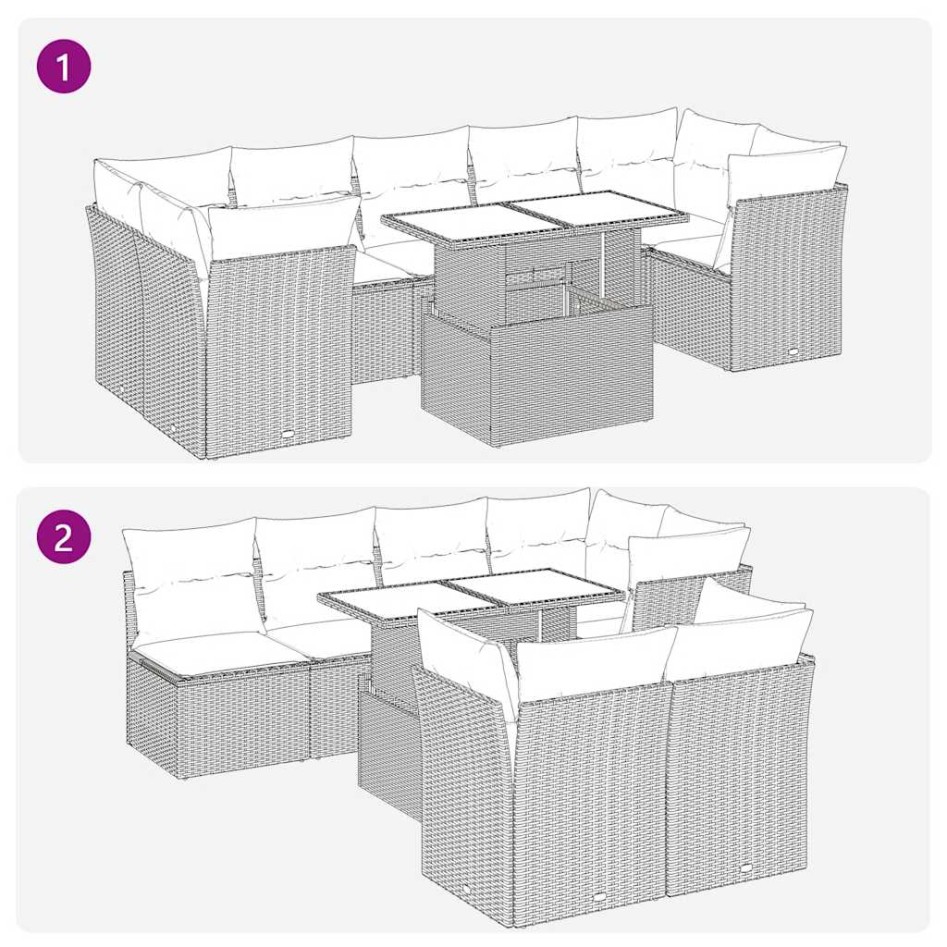 1

2