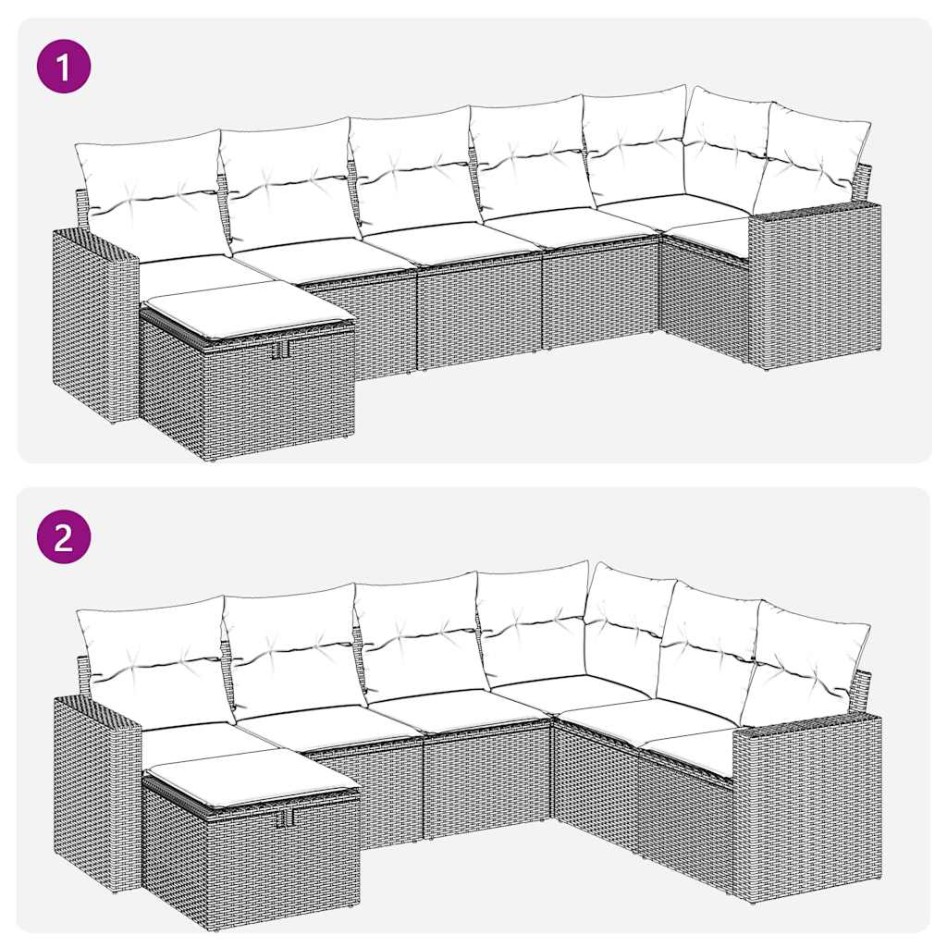 1

2