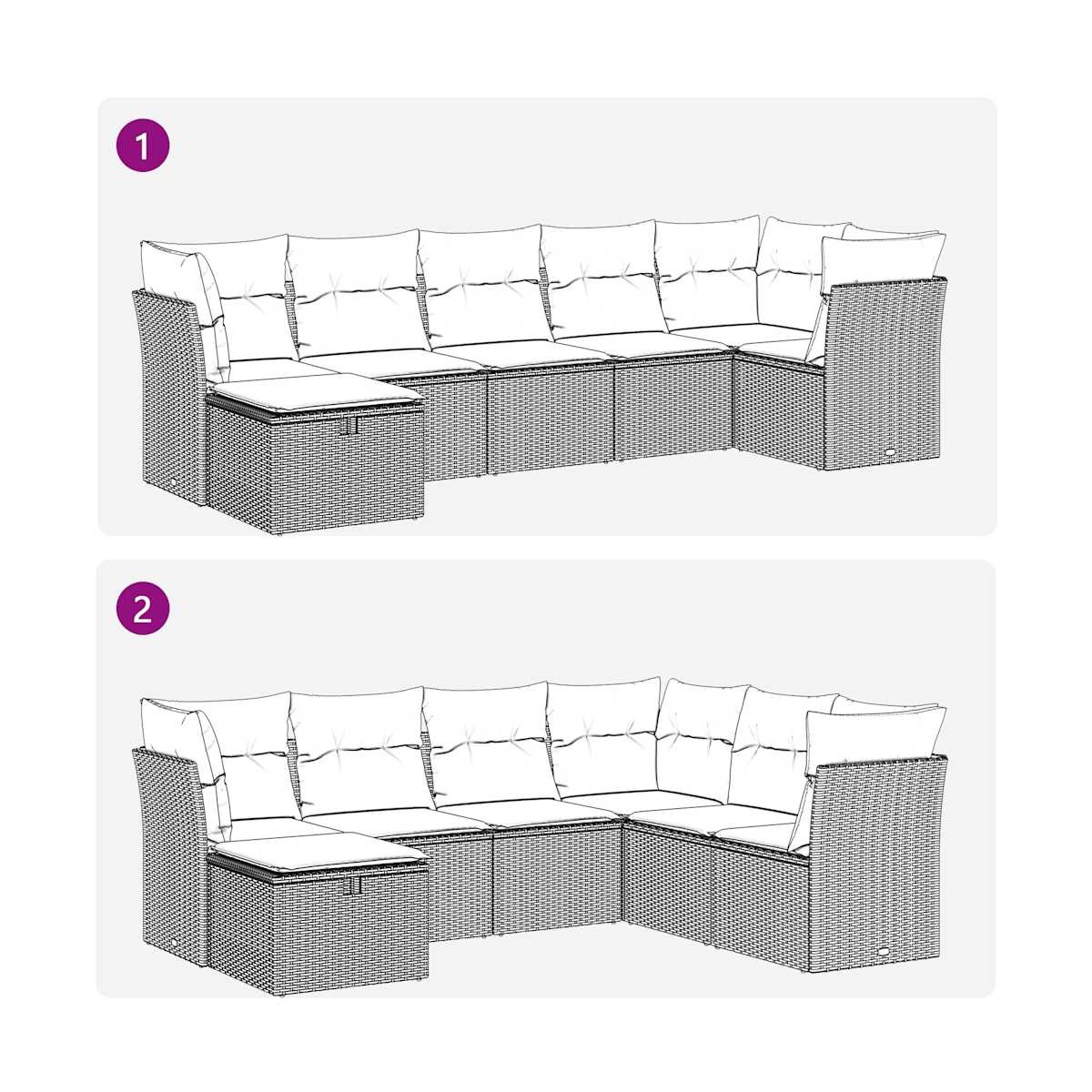 1

2