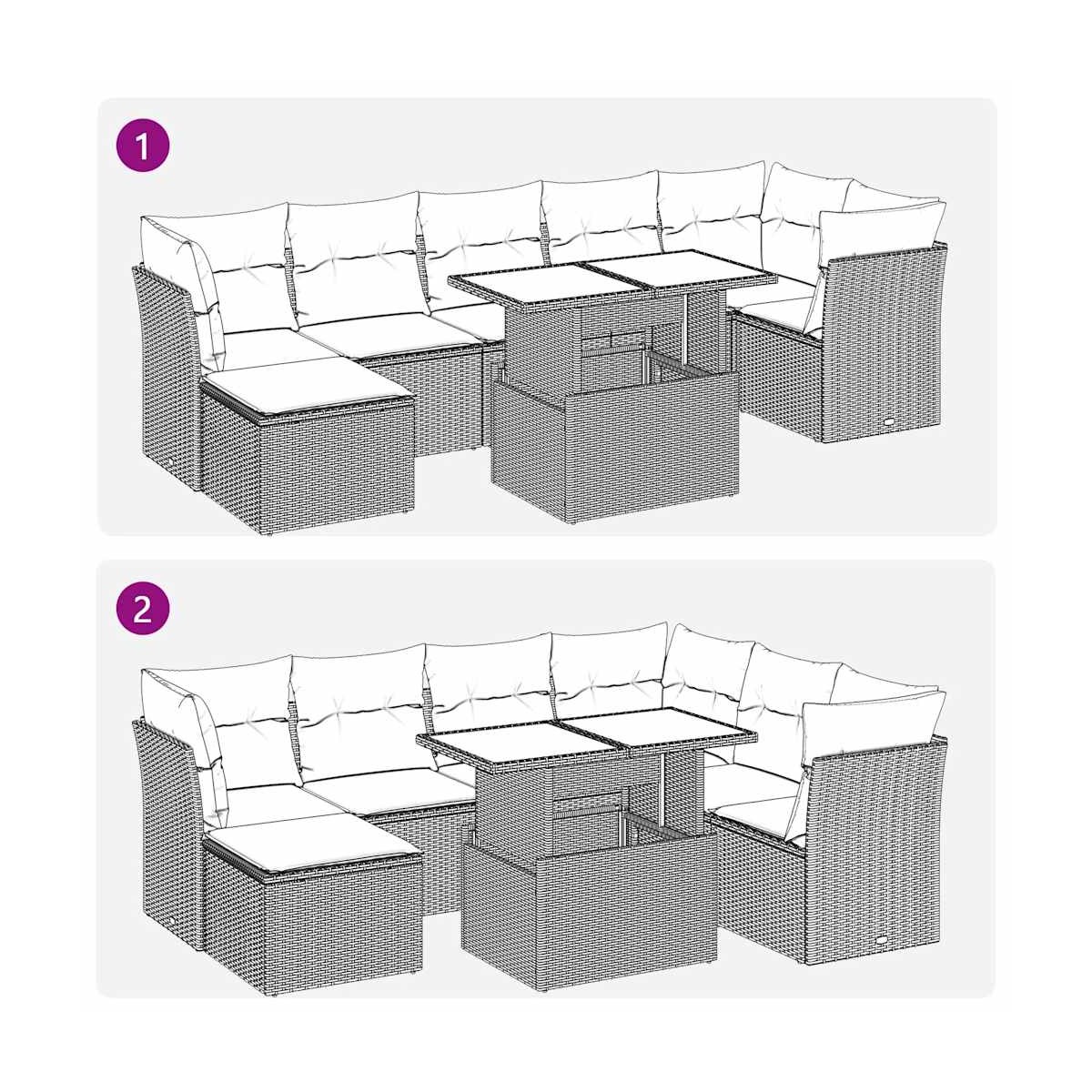 1

2