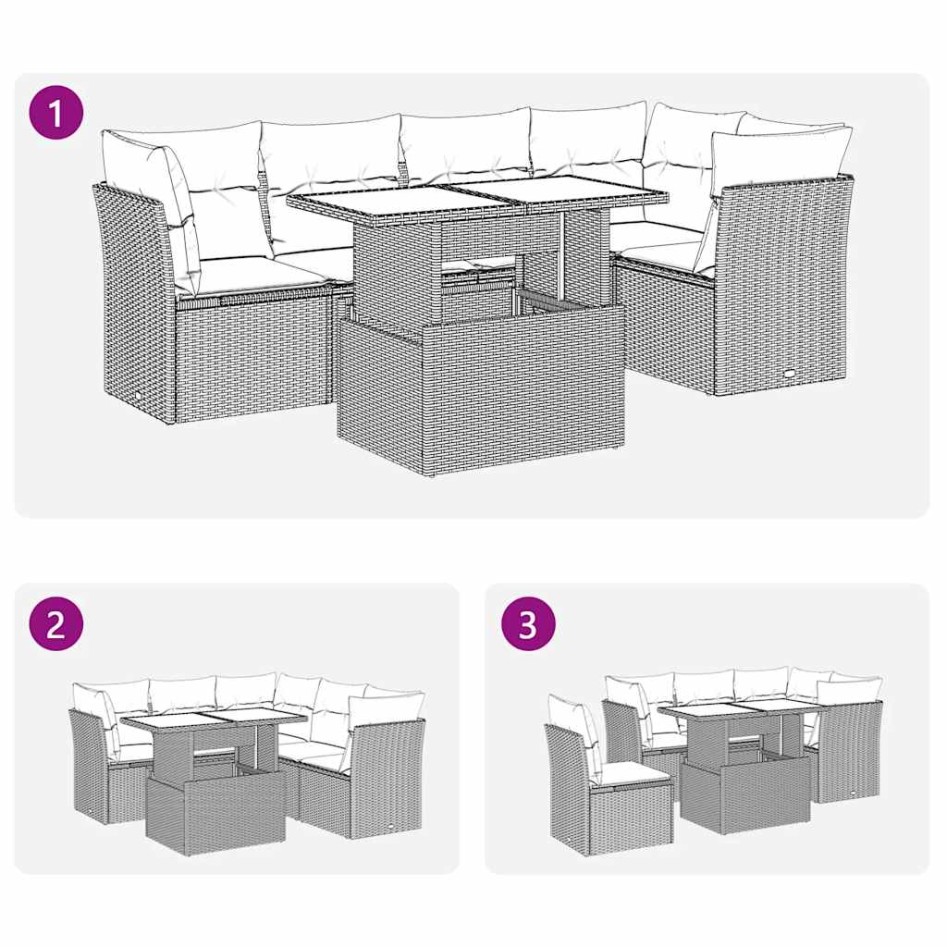 1

2

3