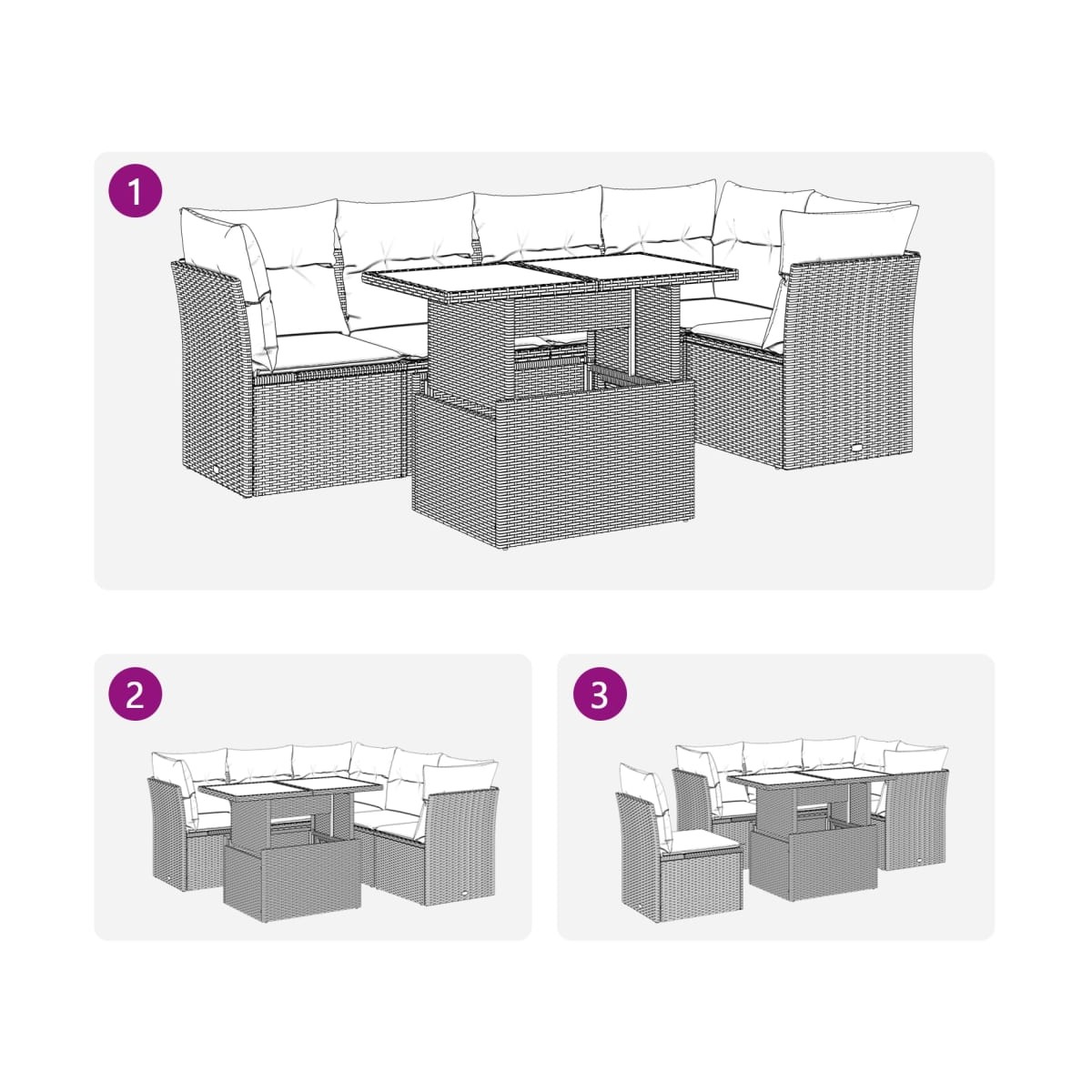 1

2

3