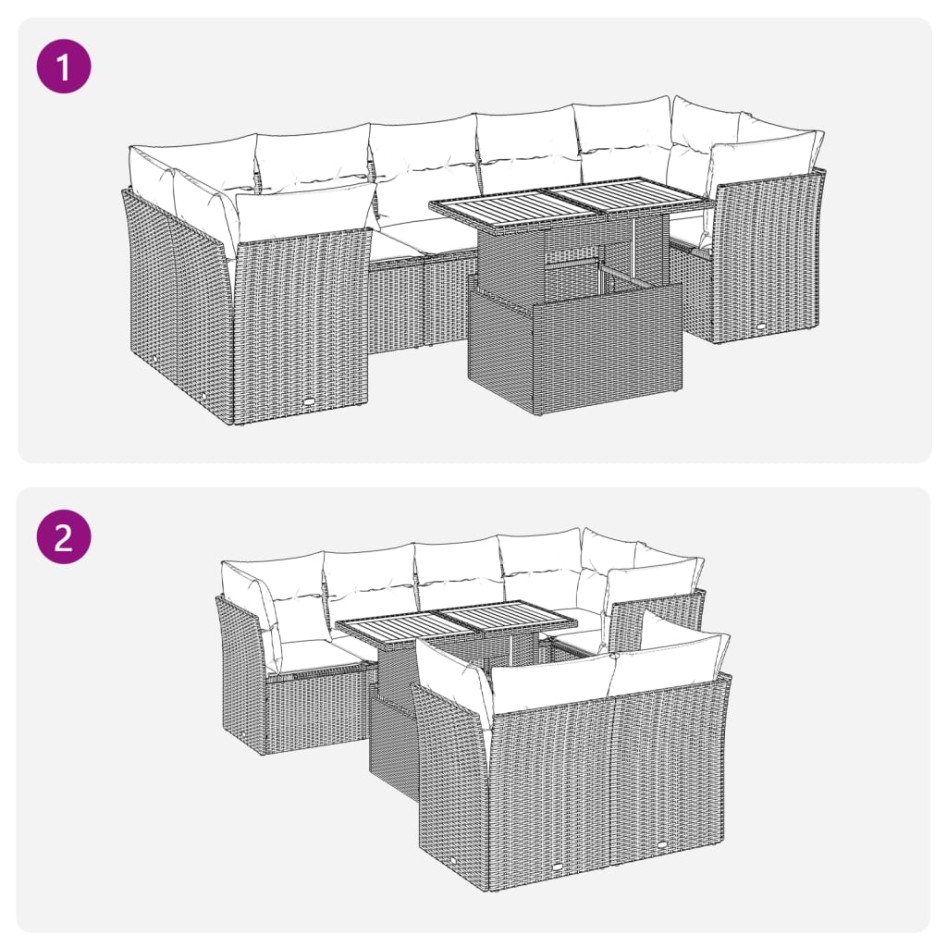 1

2